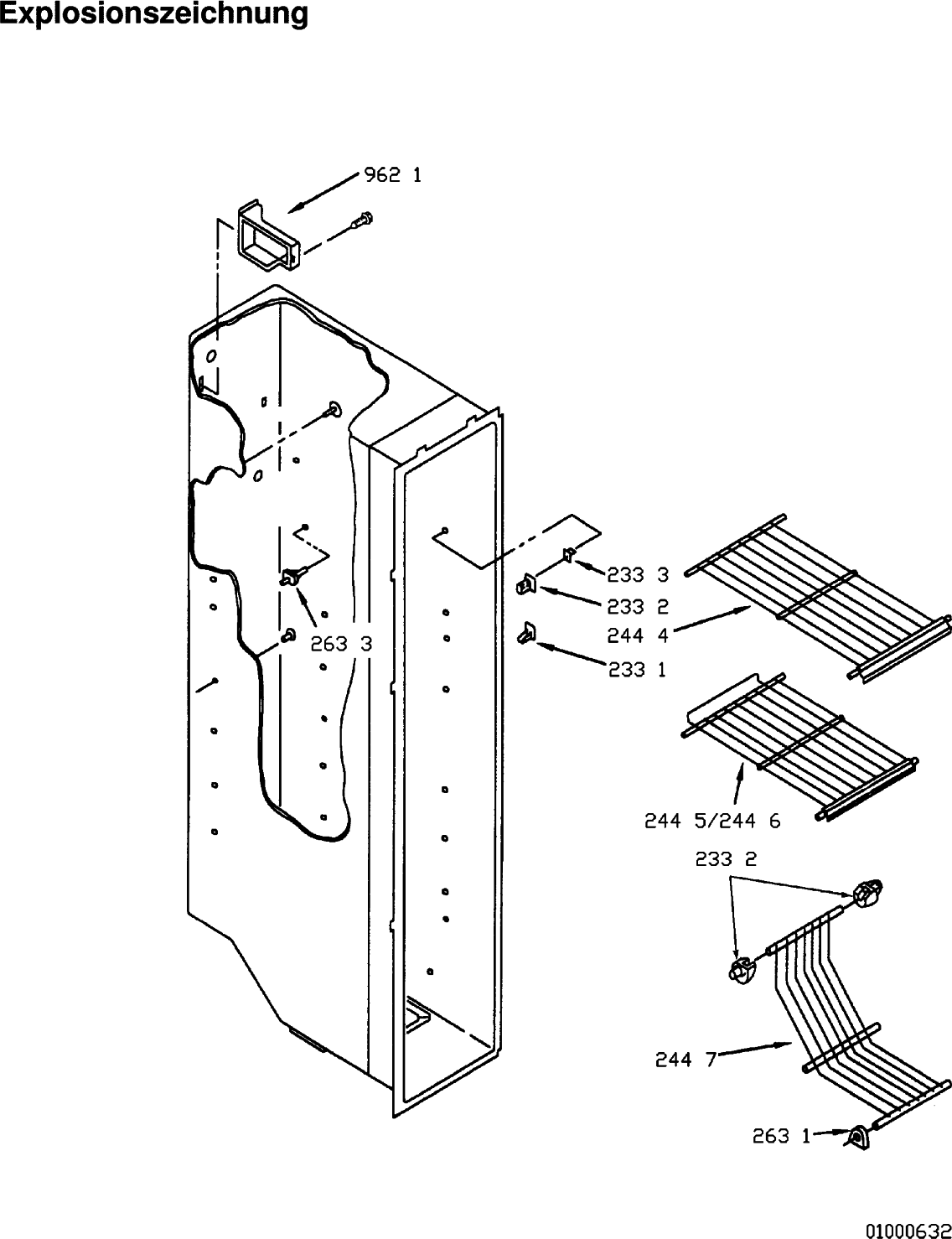 Explosionszeichnung

962 1

233 3

233 2

244 4

263 3

233 1

244 5/244 6

233 2

244 7

263 1

01000632