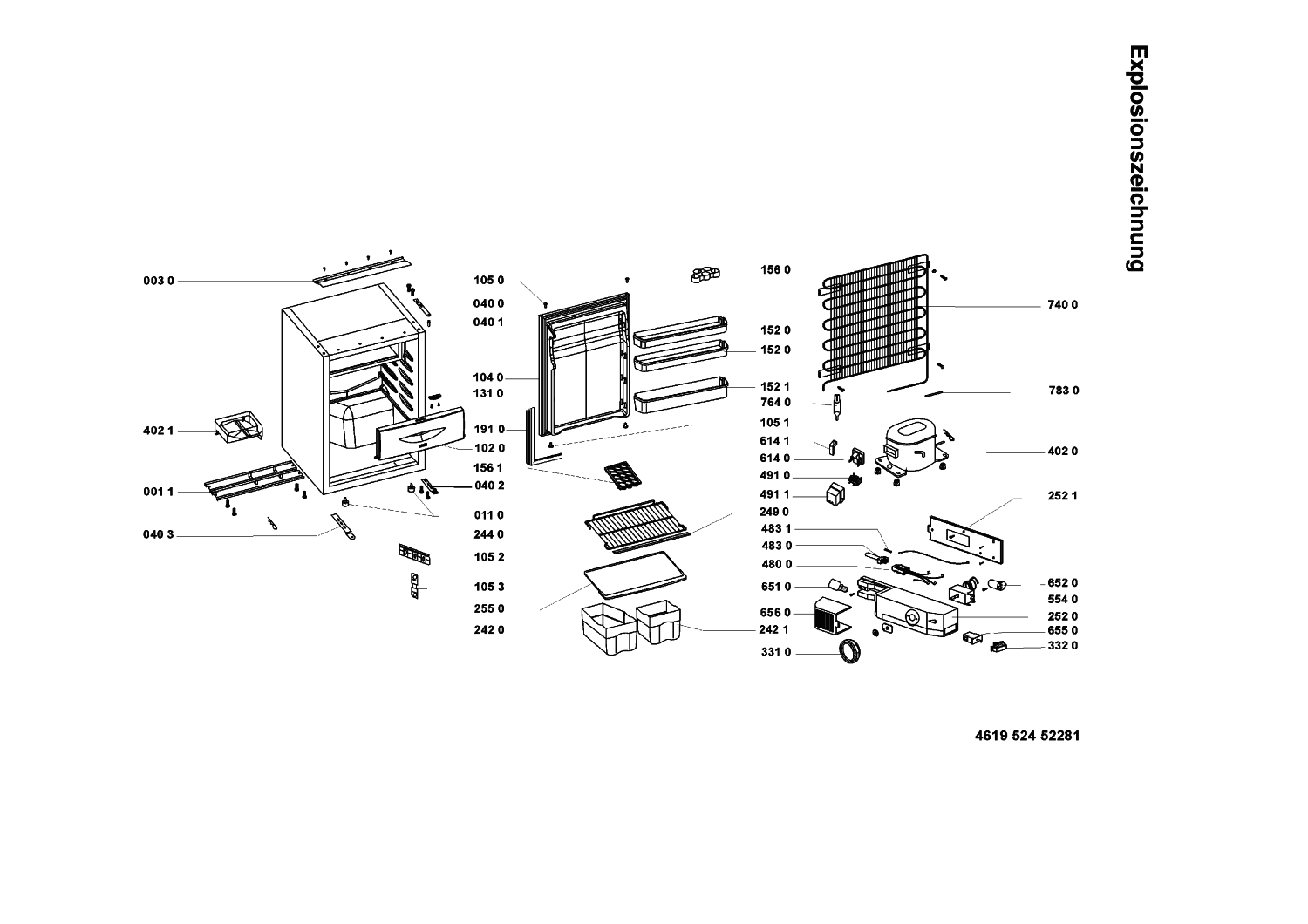 Explosionszeichnung

003 0
402 1
001 1
040 3

105 0
040 0
040 1
104 0
131 0
191 0
102 0
156 1
040 2
011 0
244 0
105 2
105 3
255 0
242 0

156 0
152 0
152 0
152 1
764 0
105 1
614 1
614 0
491 0
491 1
249 0
483 1
483 0
480 0
651 0
656 0
242 1
331 0

740 0
783 0
402 0
252 1
652 0
554 0
252 0
655 0
332 0

4619 524 52281