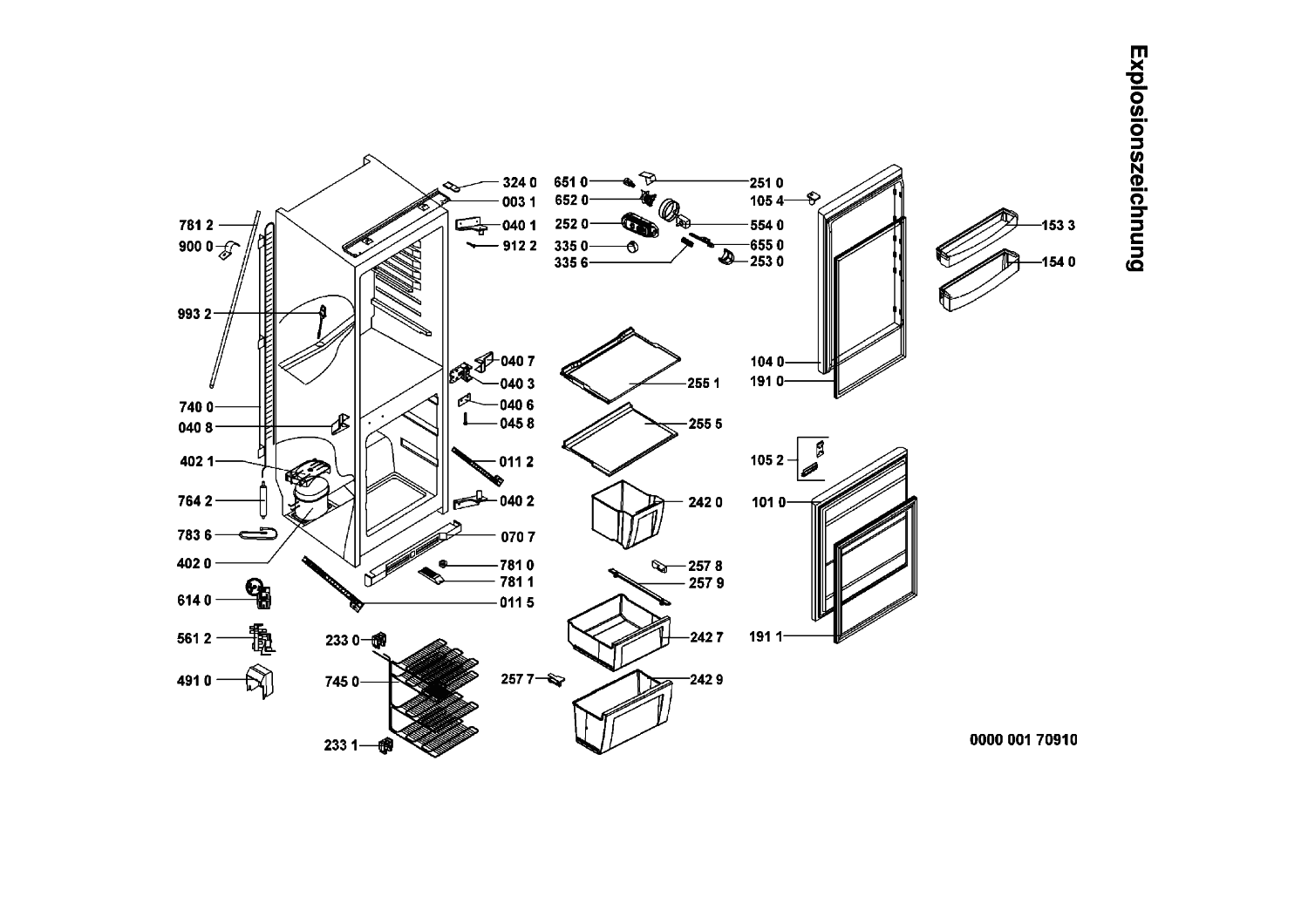 Explosionszeichnung

781 2
900 0
993 2
740 0
040 8
402 1
764 2
783 6
402 0
614 0
561 2
491 0

324 0
003 1
040 1
912 2
040 7
040 3
040 6
045 8
011 2
040 2
070 7
781 0
781 1
011 5
233 0
745 0
233 1

651 0
652 0
252 0
335 0
335 6
251 0
554 0
655 0
253 0
255 1
255 5
242 0
257 8
257 9
242 7
257 7
242 9

105 4
104 0
191 0
105 2
101 0
191 1
153 3
154 0

0000 001 70910