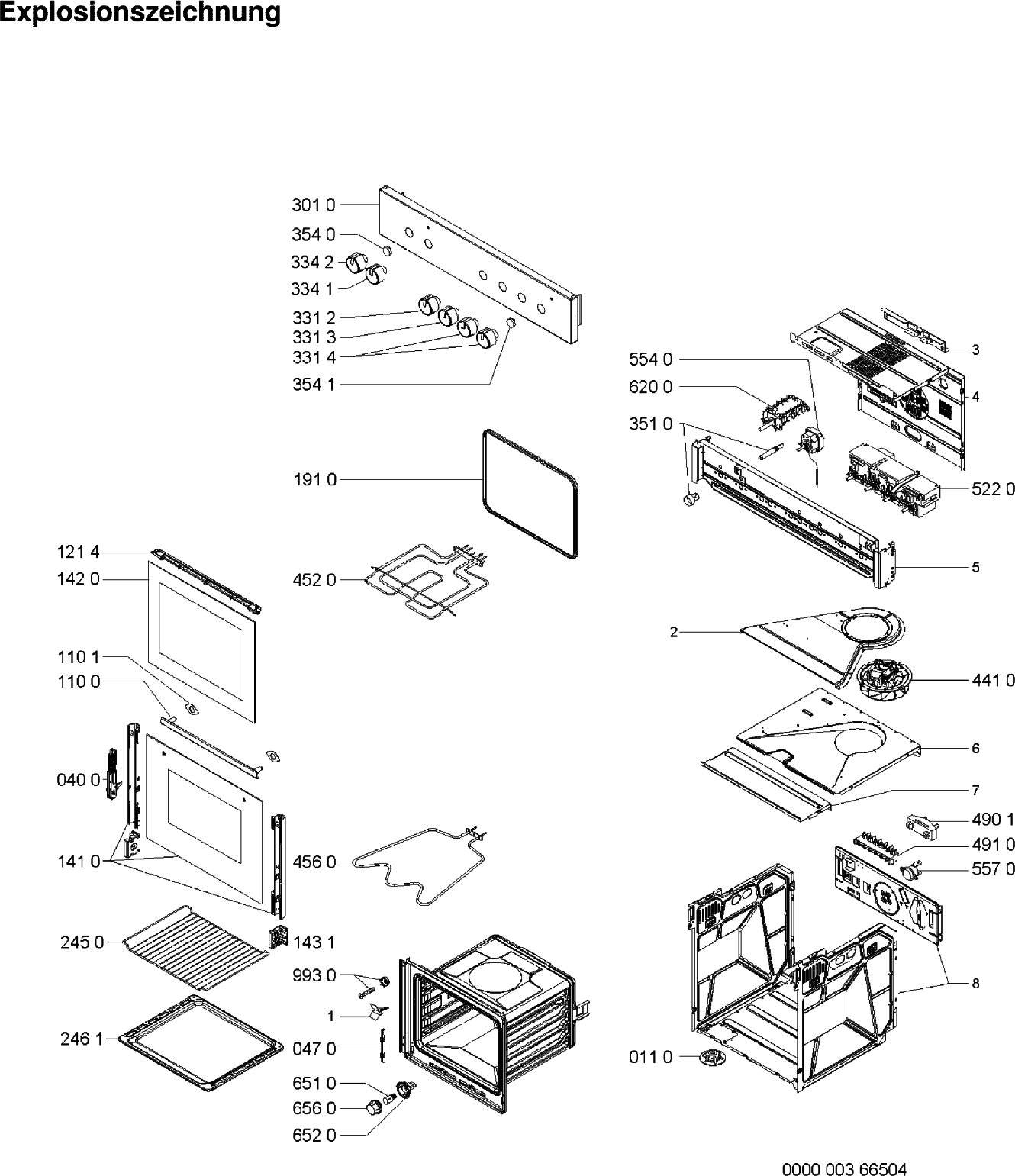 Explosionszeichnung

301 0
354 0
334 2
334 1
331 2
331 3
331 4
354 1
191 0
452 0
121 4
142 0
110 1
110 0
040 0
141 0
456 0
245 0
143 1
993 0
1
246 1
047 0
651 0
656 0
652 0
554 0
620 0
351 0
3
4
522 0
5
2
441 0
6
7
490 1
491 0
557 0
8
011 0

0000 003 66504