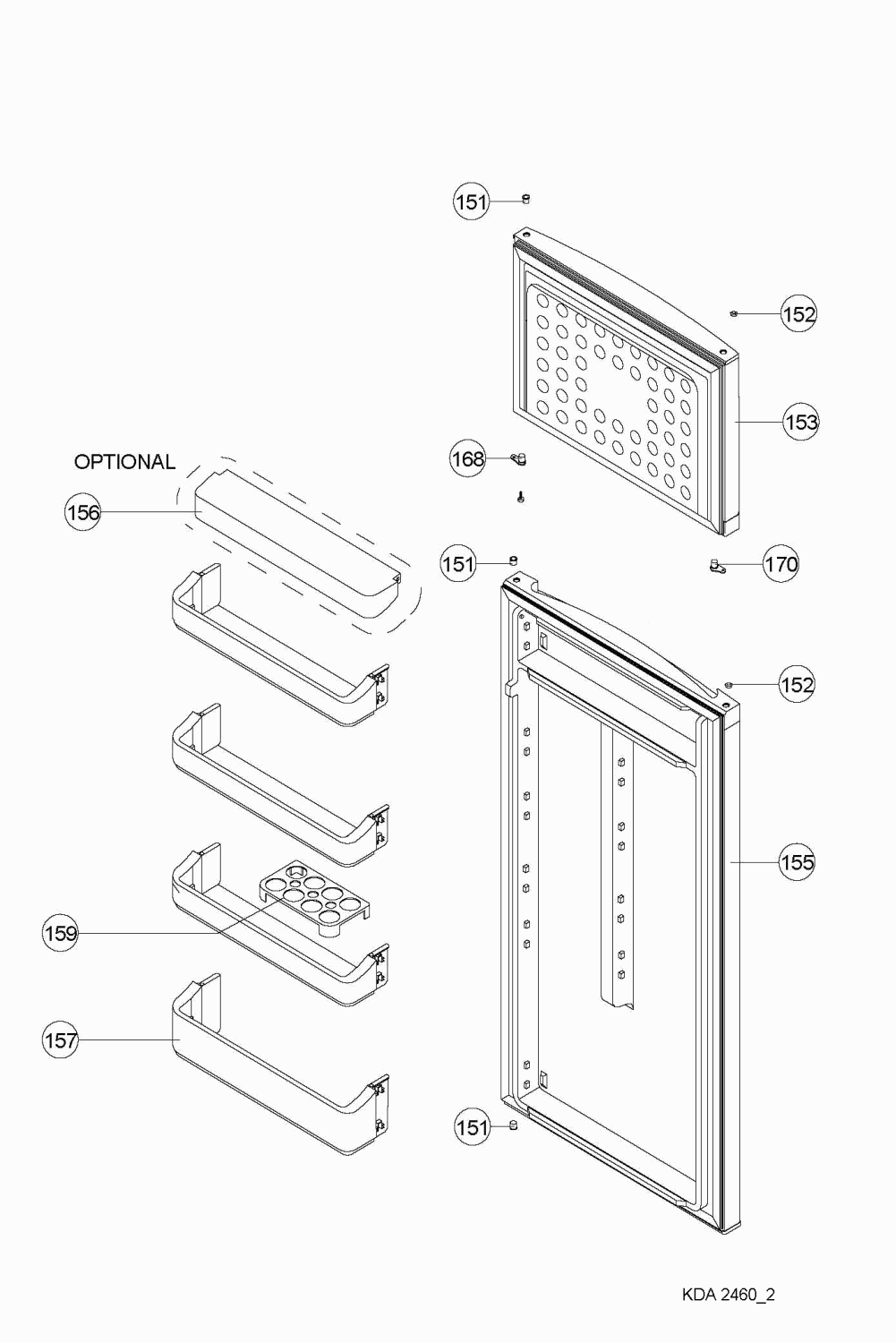 151

152

153

OPTIONAL

168

156

151

170

152

155

159

157

151

KDA 2460_2