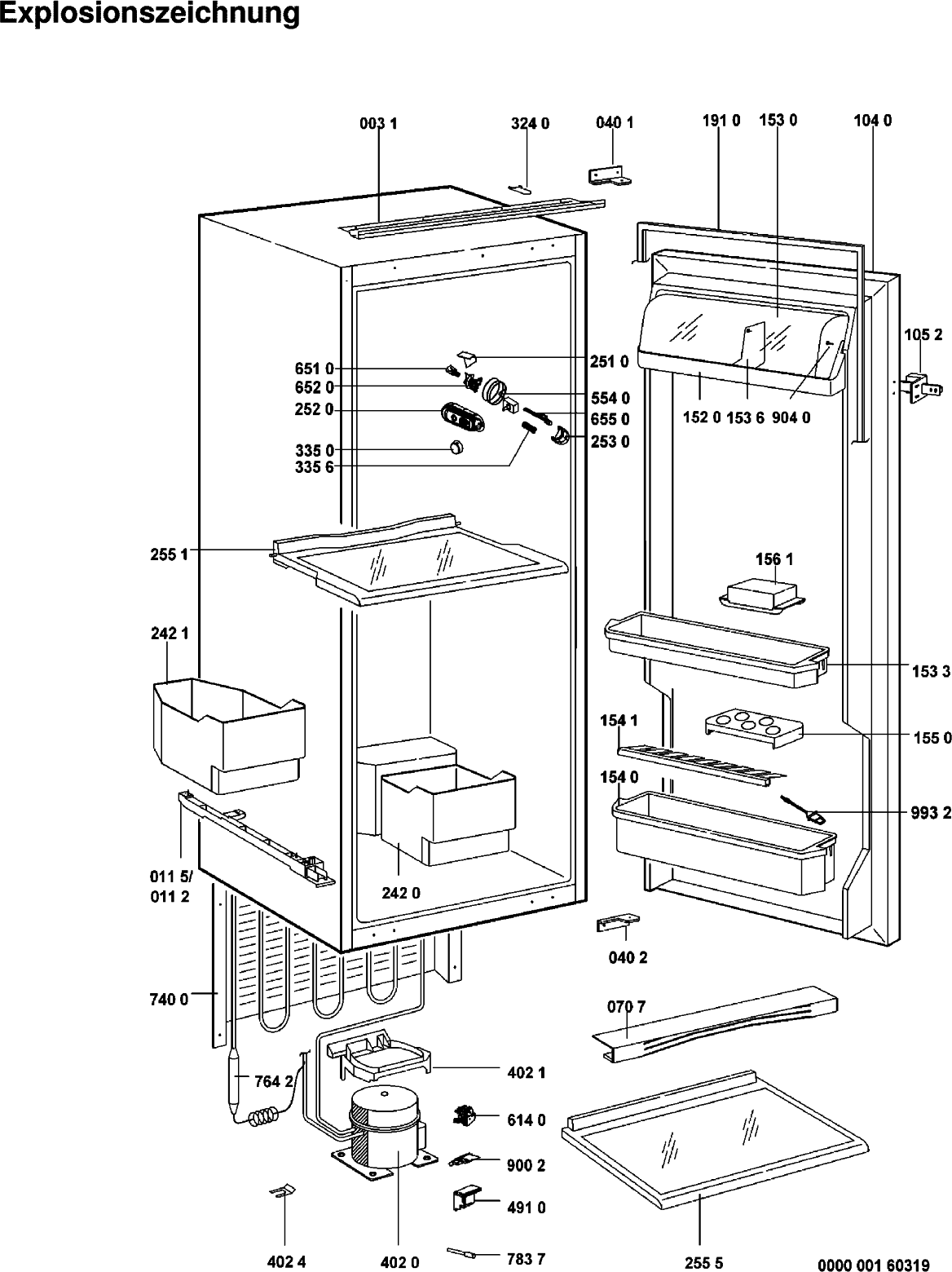 Explosionszeichnung

003 1
324 0
040 1
191 0
153 0
104 0
105 2
651 0
652 0
252 0
335 0
335 6
251 0
554 0
655 0
253 0
152 0
153 6
904 0
255 1
156 1
242 1
153 3
154 1
155 0
154 0
993 2
011 5/
011 2
242 0
040 2
740 0
070 7
764 2
402 1
614 0
900 2
491 0
402 4
402 0
783 7
255 5
0000 001 60319