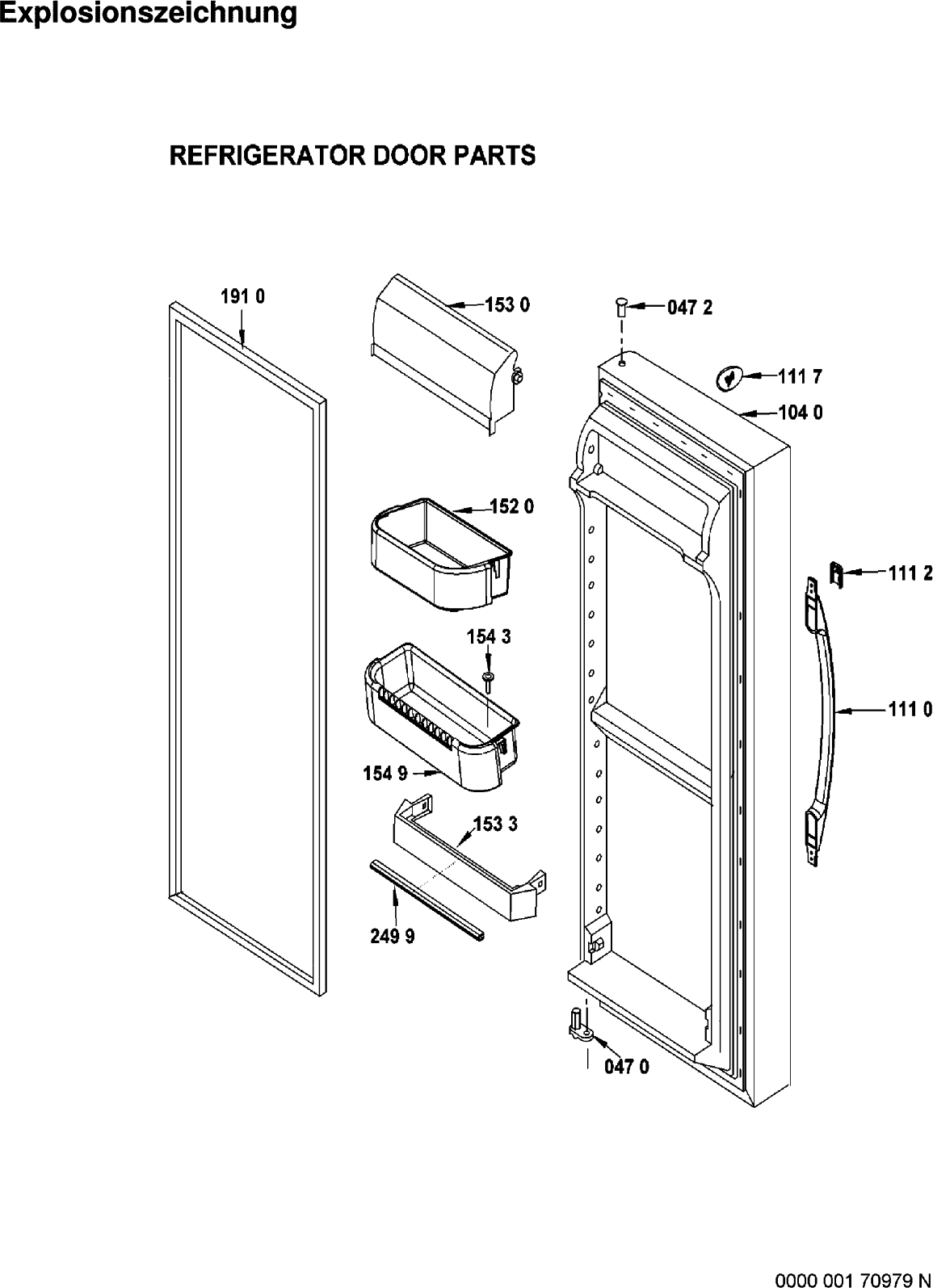 Explosionszeichnung

REFRIGERATOR DOOR PARTS

191 0
153 0
047 2
111 7
104 0
152 0
111 2
154 3
111 0
154 9
153 3
249 9
047 0

0000 001 70979 N