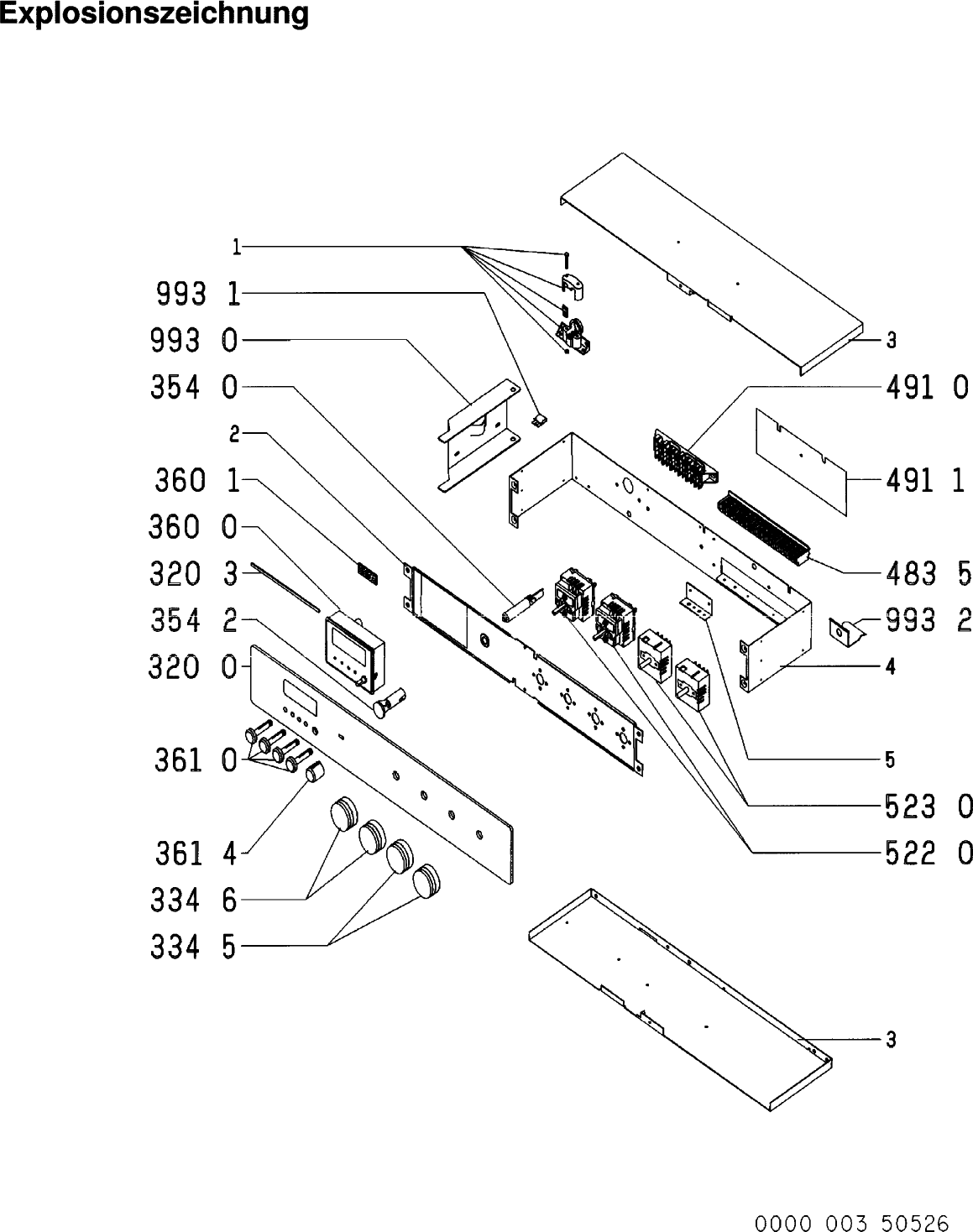 Explosionszeichnung

1
993 1
993 0
354 0
2
360 1
360 0
320 3
354 2
320 0
361 0
361 4
334 6
334 5

3
491 0
491 1
483 5
993 2
4
5
523 0
522 0
3

0000 003 50526