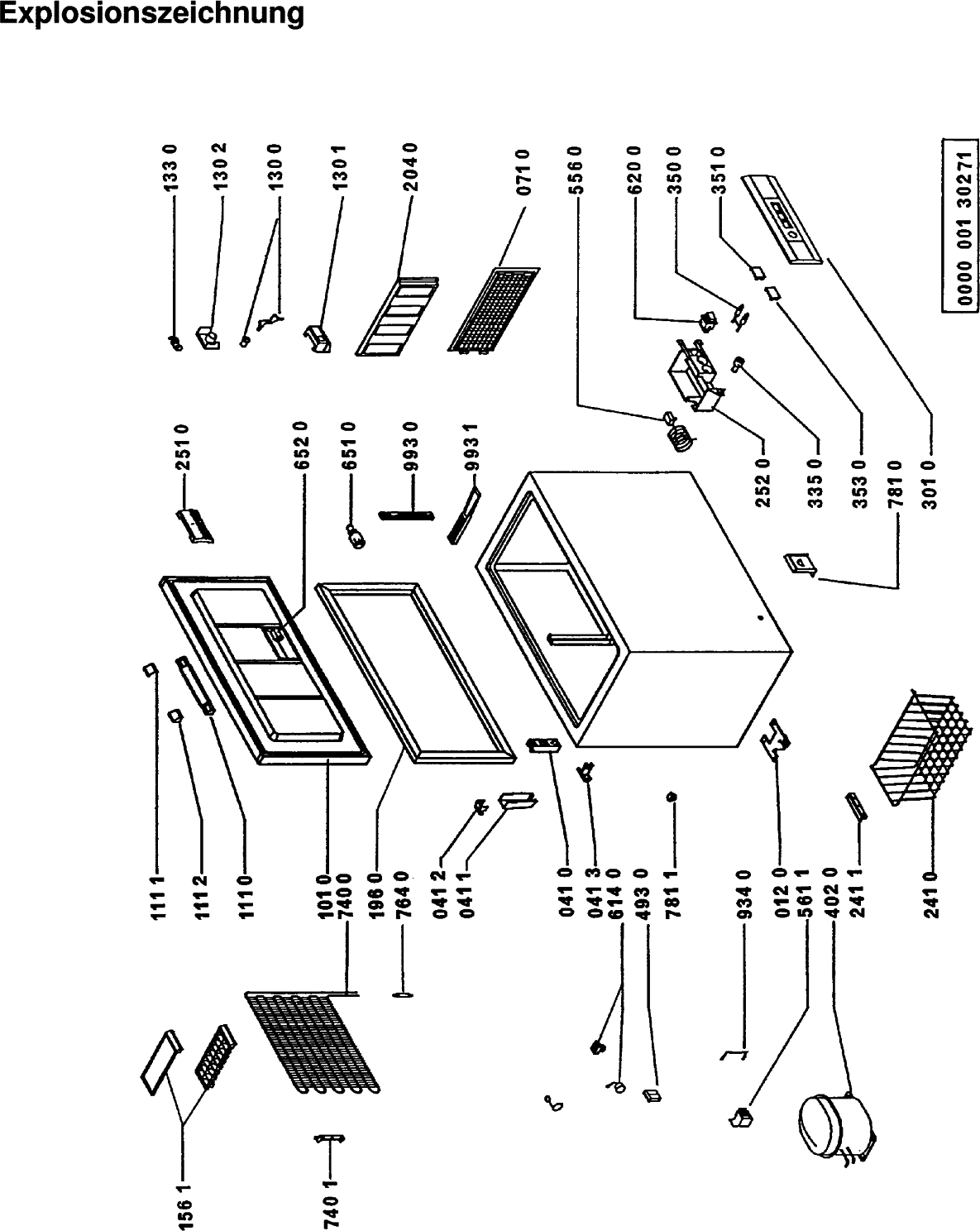 Explosionszeichnung

133 0
130 2
130 0
130 1
204 0
071 0
556 0
620 0
350 0
351 0

0000 001 30271

251 0
652 0
651 0
993 0
993 1
252 0
335 0
353 0
781 0
301 0

111 1
111 2
111 0
101 0
740 0
196 0
764 0
041 2
041 1
041 0
041 3
614 0
493 0
781 1
934 0
012 0
561 1
402 0
241 1
241 0

156 1
740 1