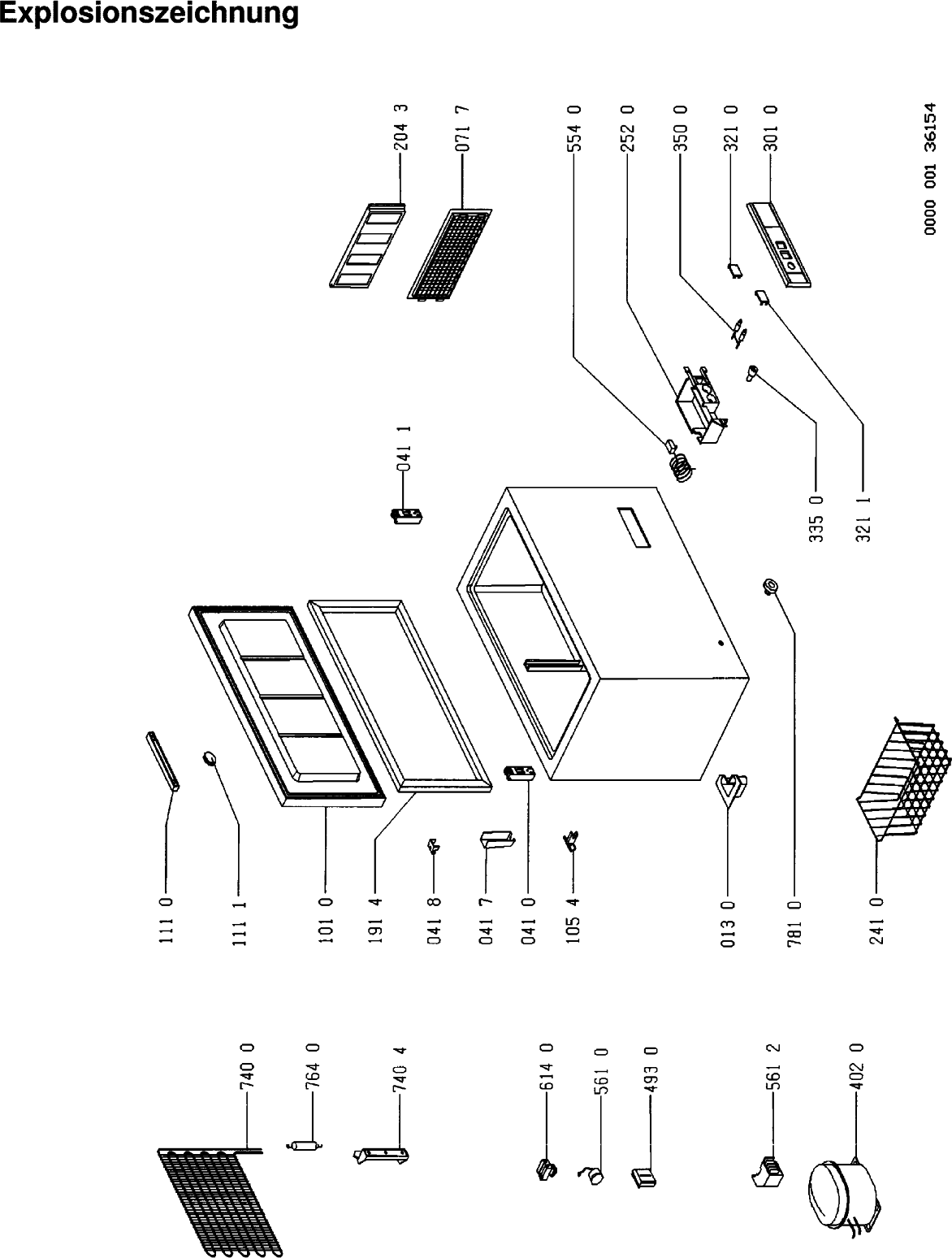 Explosionszeichnung

204 3
071 7
554 0
252 0
350 0
321 0
301 0
0000 001 36154

041 1

335 0
321 1

111 0
111 1
101 0
191 4
041 8
041 7
041 0
105 4
013 0
781 0
241 0

740 0
764 0
740 4
614 0
561 0
493 0
561 2
402 0