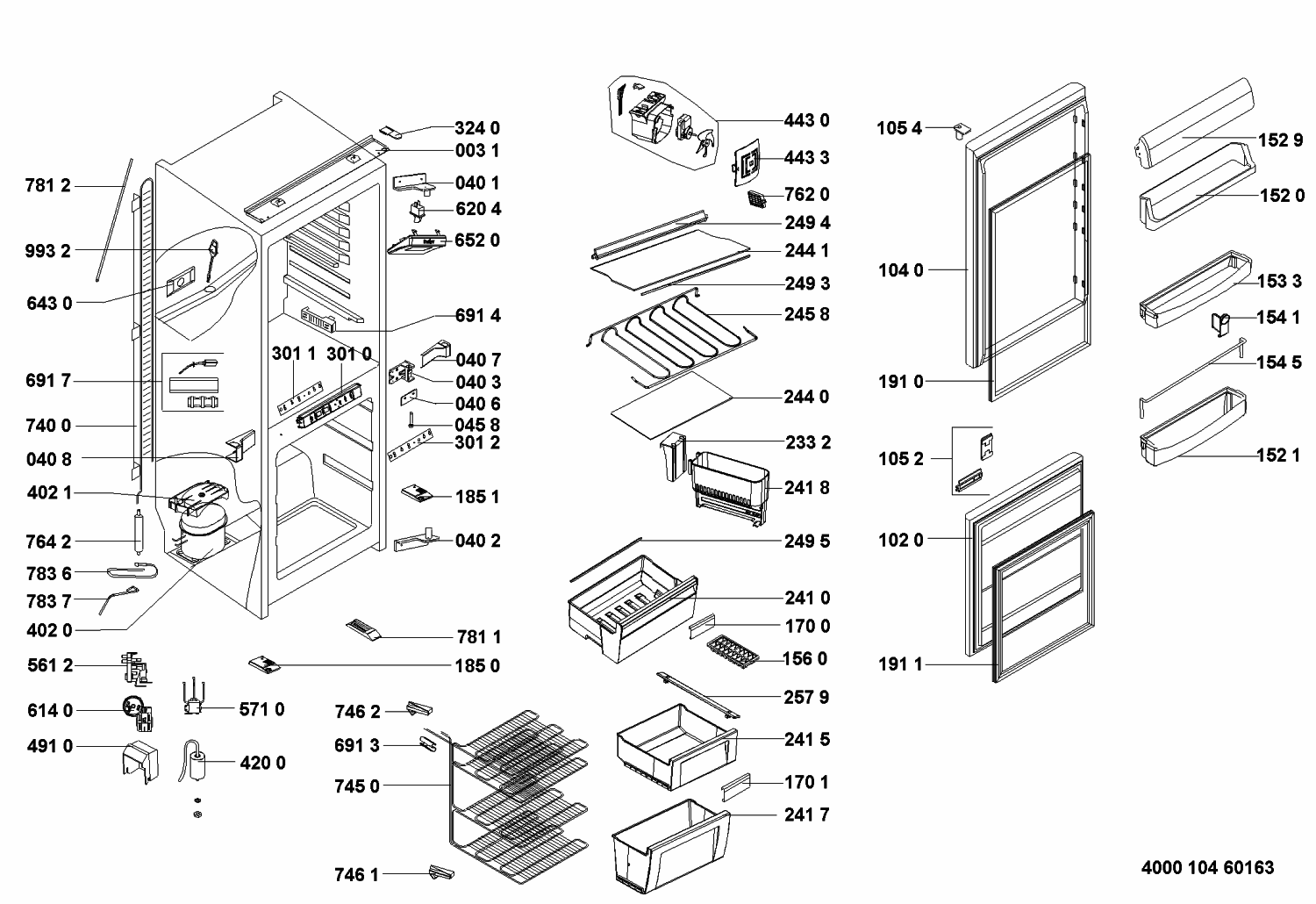 781 2
993 2
643 0
691 7
740 0
040 8
402 1
764 2
783 6
783 7
402 0
561 2
614 0
491 0
571 0
420 0
324 0
003 1
040 1
620 4
652 0
691 4
301 1
301 0
040 7
040 3
040 6
045 8
301 2
185 1
040 2
781 1
185 0
746 2
691 3
745 0
746 1
443 0
443 3
762 0
249 4
244 1
249 3
245 8
244 0
233 2
241 8
249 5
241 0
170 0
156 0
257 9
241 5
170 1
241 7
105 4
104 0
191 0
105 2
102 0
191 1
152 9
152 0
153 3
154 1
154 5
152 1
4000 104 60163