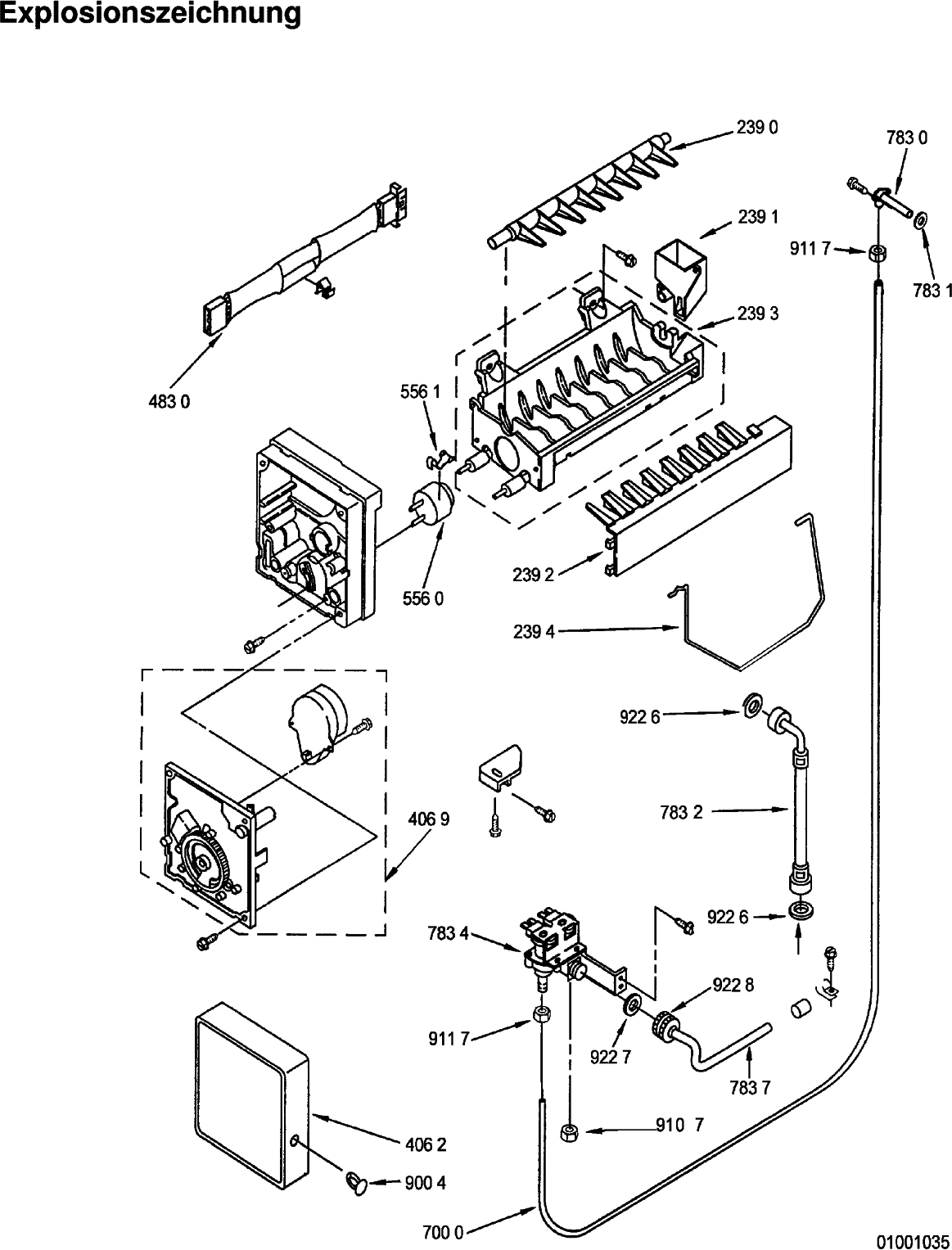 Explosionszeichnung

239 0
783 0
239 1
911 7
783 1
239 3
483 0
556 1
556 0
239 2
239 4
922 6
783 2
406 9
922 6
783 4
922 8
911 7
922 7
783 7
910 7
406 2
900 4
700 0
01001035