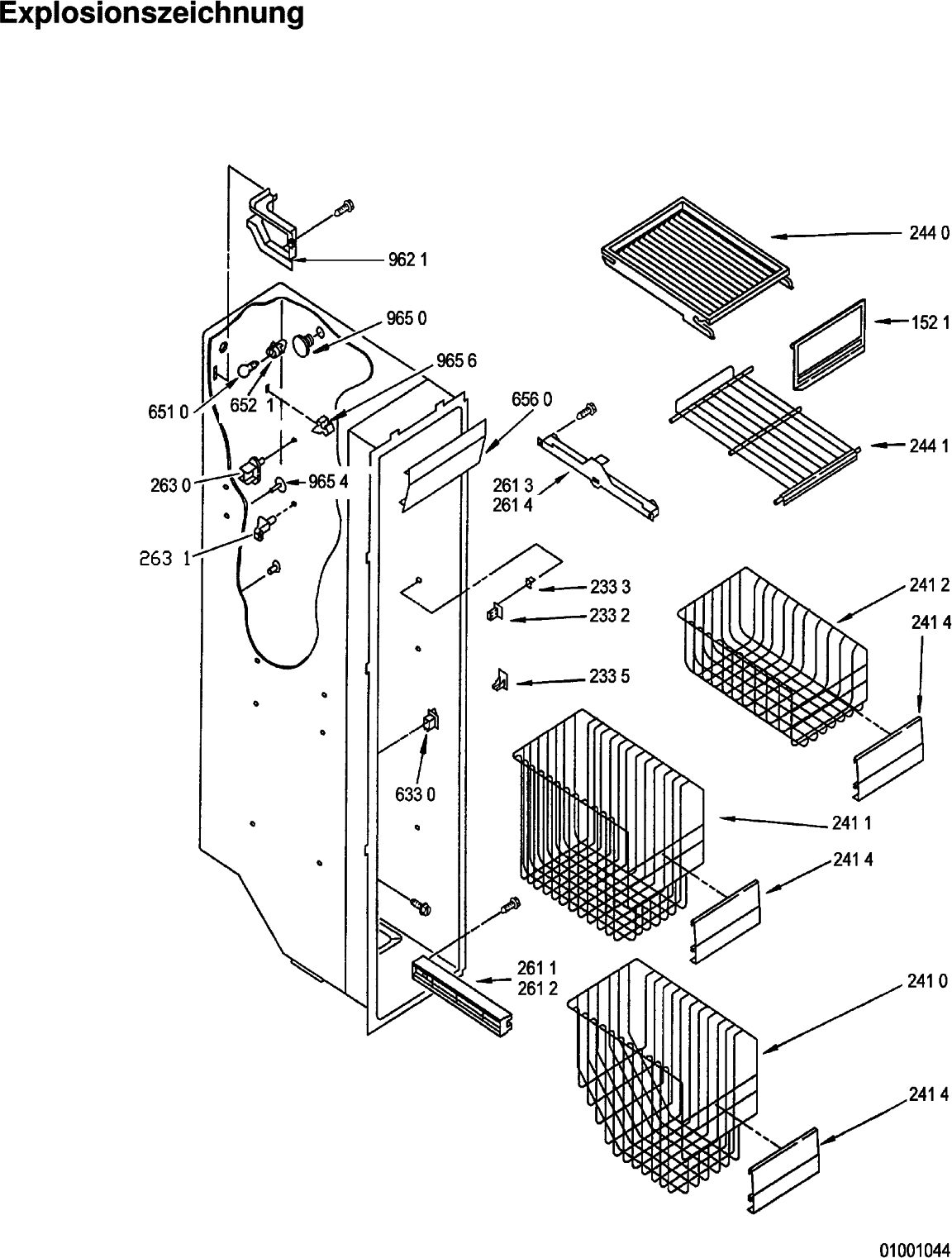 Explosionszeichnung

962 1
965 0
965 6
651 0
652 1
656 0
263 0
965 4
261 3
261 4
263 1
233 3
233 2
233 5
633 0
261 1
261 2
244 0
152 1
244 1
241 2
241 4
241 1
241 4
241 0
241 4

01001044