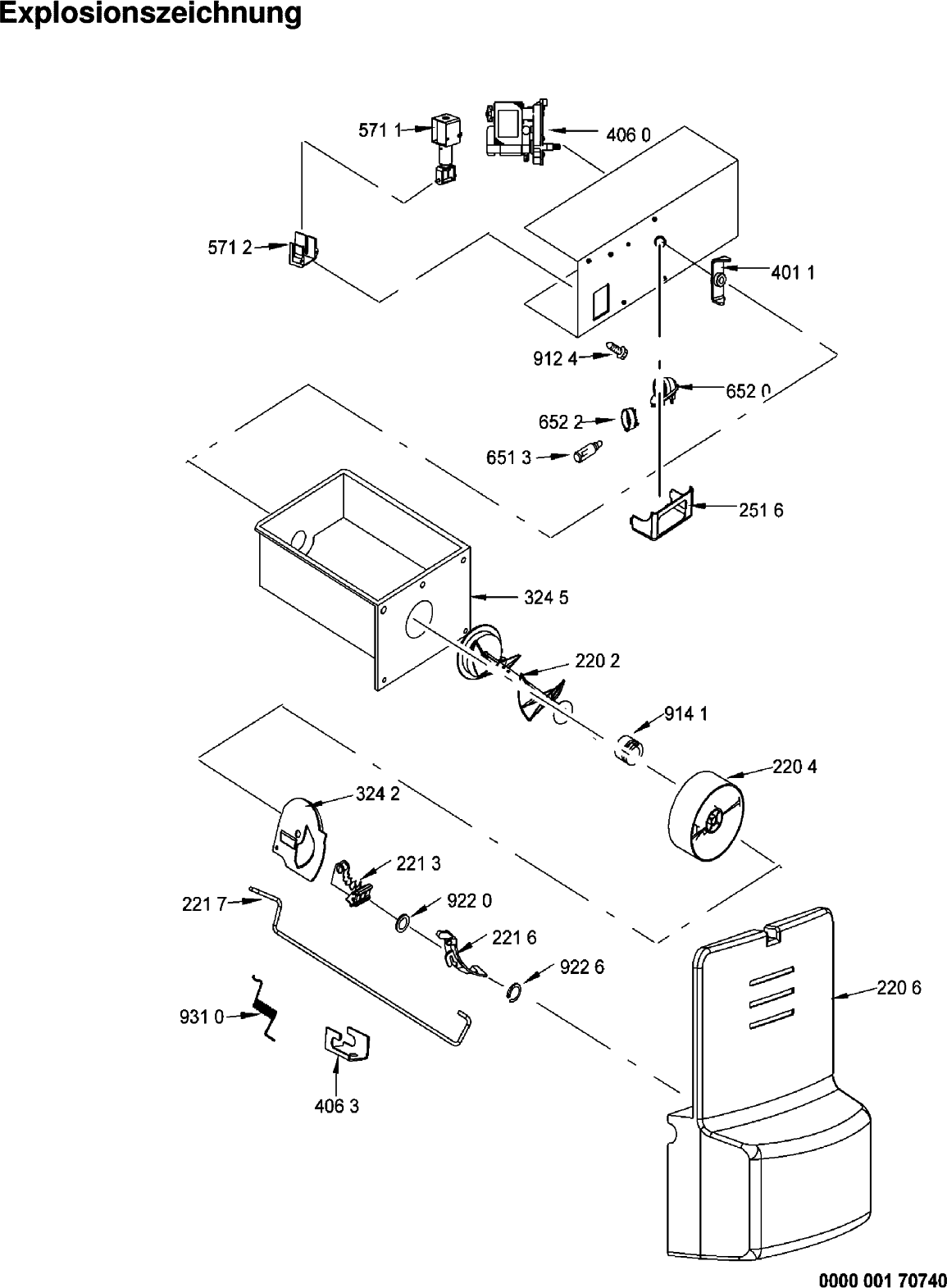 Explosionszeichnung

571 1
406 0
571 2
401 1
912 4
652 0
652 2
651 3
251 6
324 5
220 2
914 1
220 4
324 2
221 3
221 7
922 0
221 6
922 6
220 6
931 0
406 3

0000 001 70740