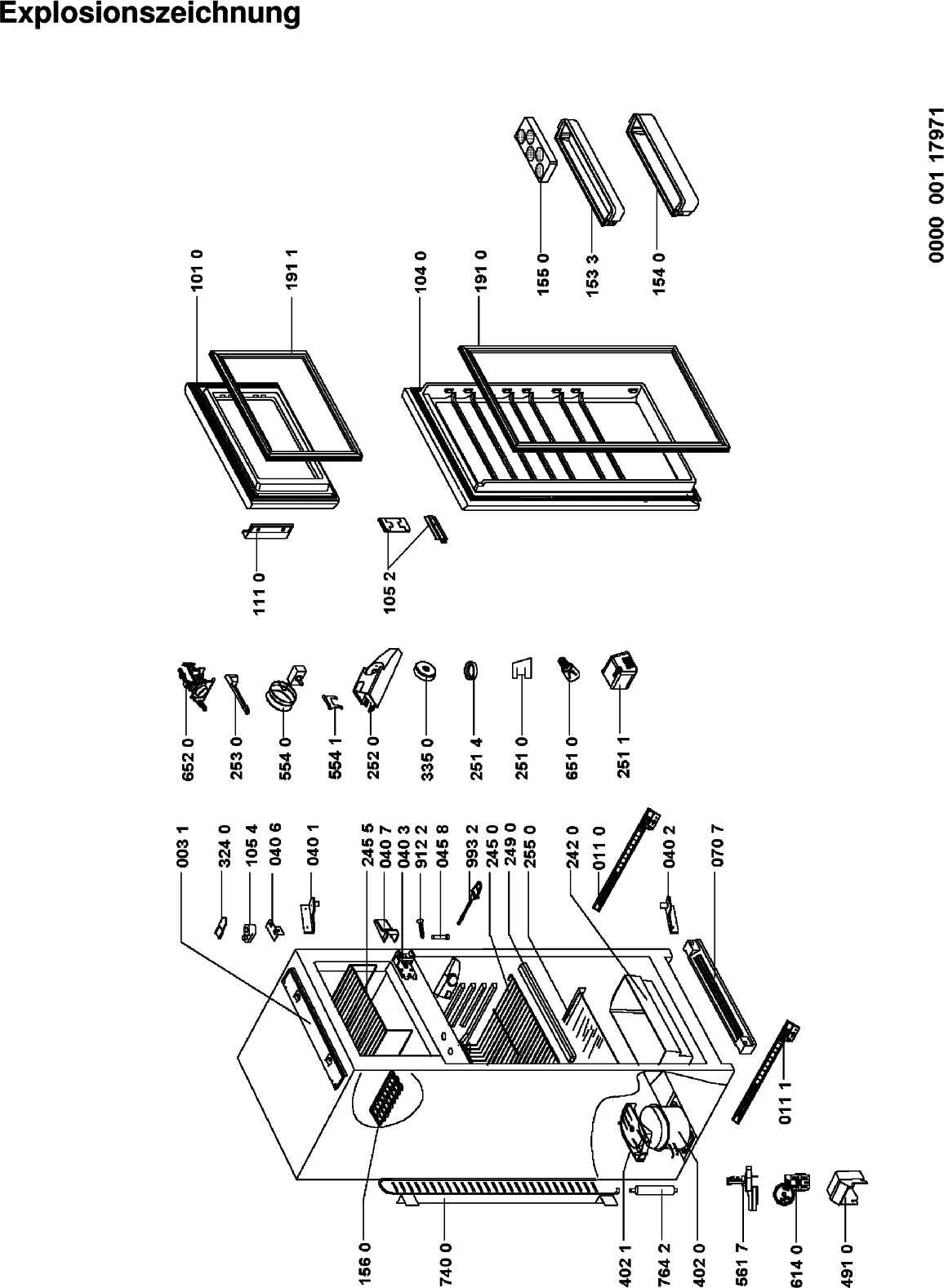 Explosionszeichnung

0000 001 17971

101 0
191 1
104 0
191 0
155 0
153 3
154 0
111 0
105 2
652 0
253 0
554 0
554 1
252 0
335 0
251 4
251 0
651 0
251 1
003 1
324 0
105 4
040 6
040 1
245 5
040 7
040 3
912 2
045 8
993 2
245 0
249 0
255 0
242 0
011 0
040 2
070 7
011 1
156 0
740 0
402 1
764 2
402 0
561 7
614 0
491 0