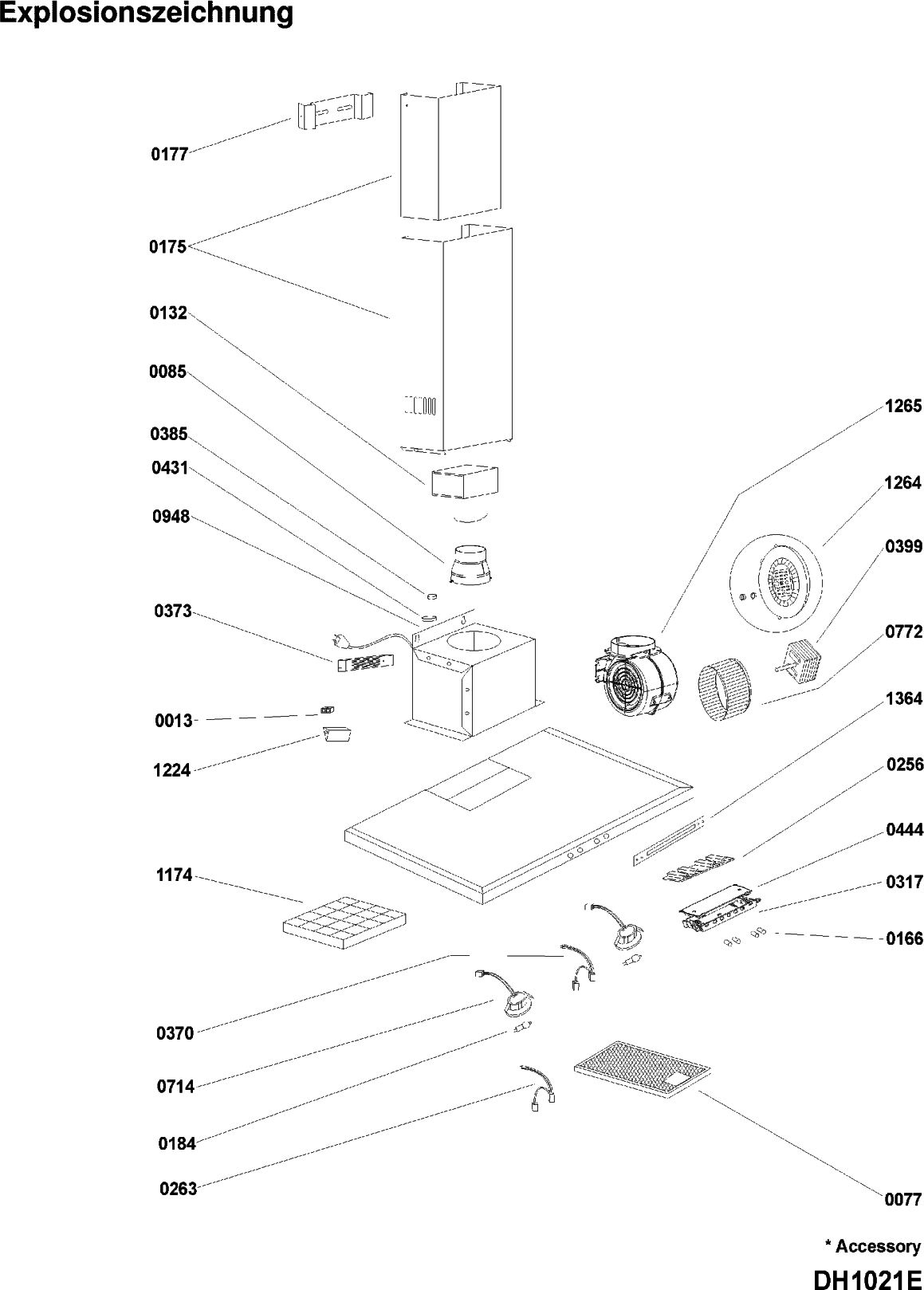 Explosionszeichnung

0177

0175

0132

0085

0385

0431

0948

0373

0013

1224

1174

0370

0714

0184

0263

1265

1264

0399

0772

1364

0256

0444

0317

0166

0077

* Accessory

DH1021E