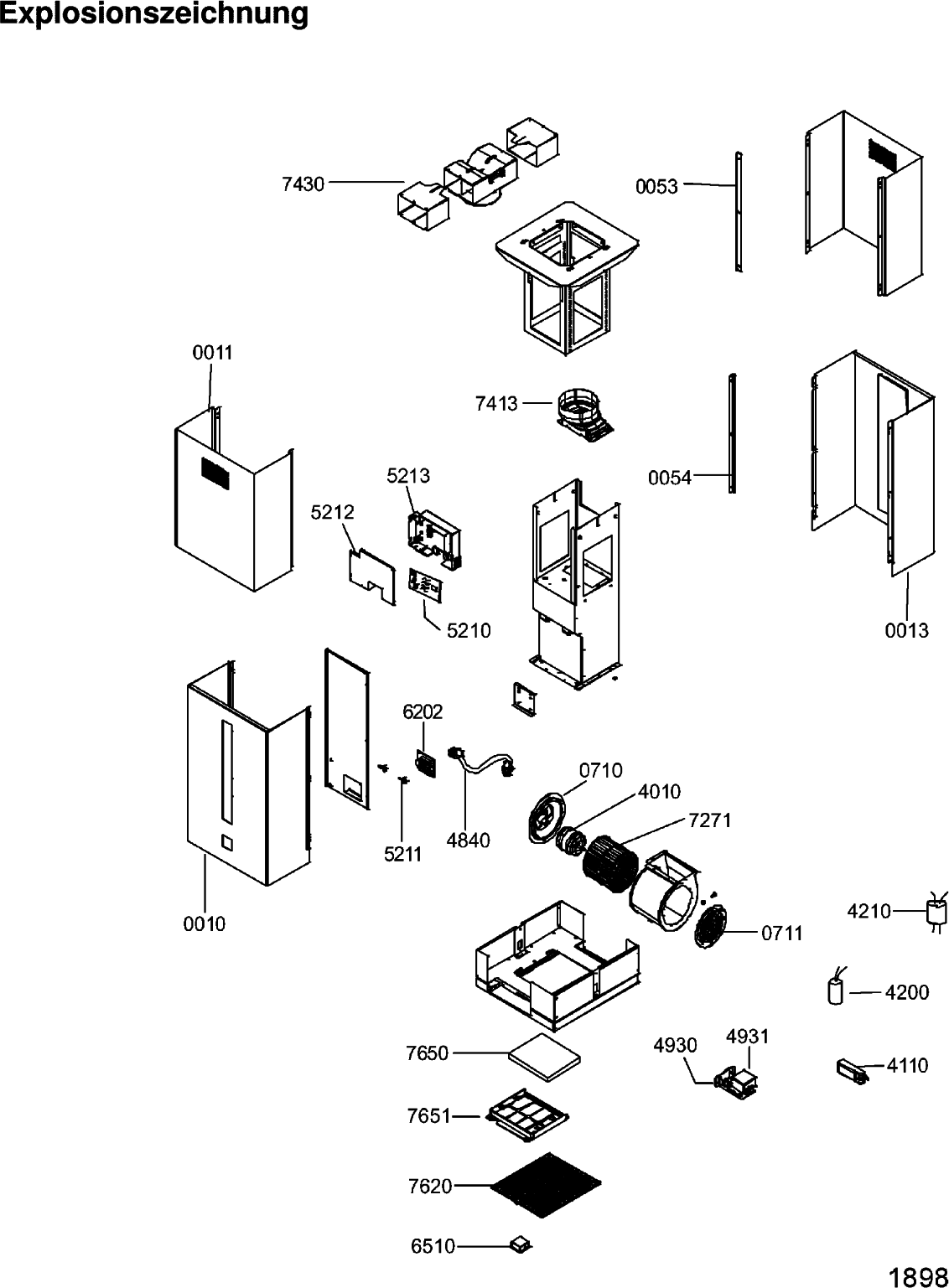 Explosionszeichnung

7430
0053
0011
7413
5213
5212
0054
5210
0013
6202
0710
4010
7271
5211
4840
0010
4210
0711
4200
7650
4930
4931
4110
7651
7620
6510

1898