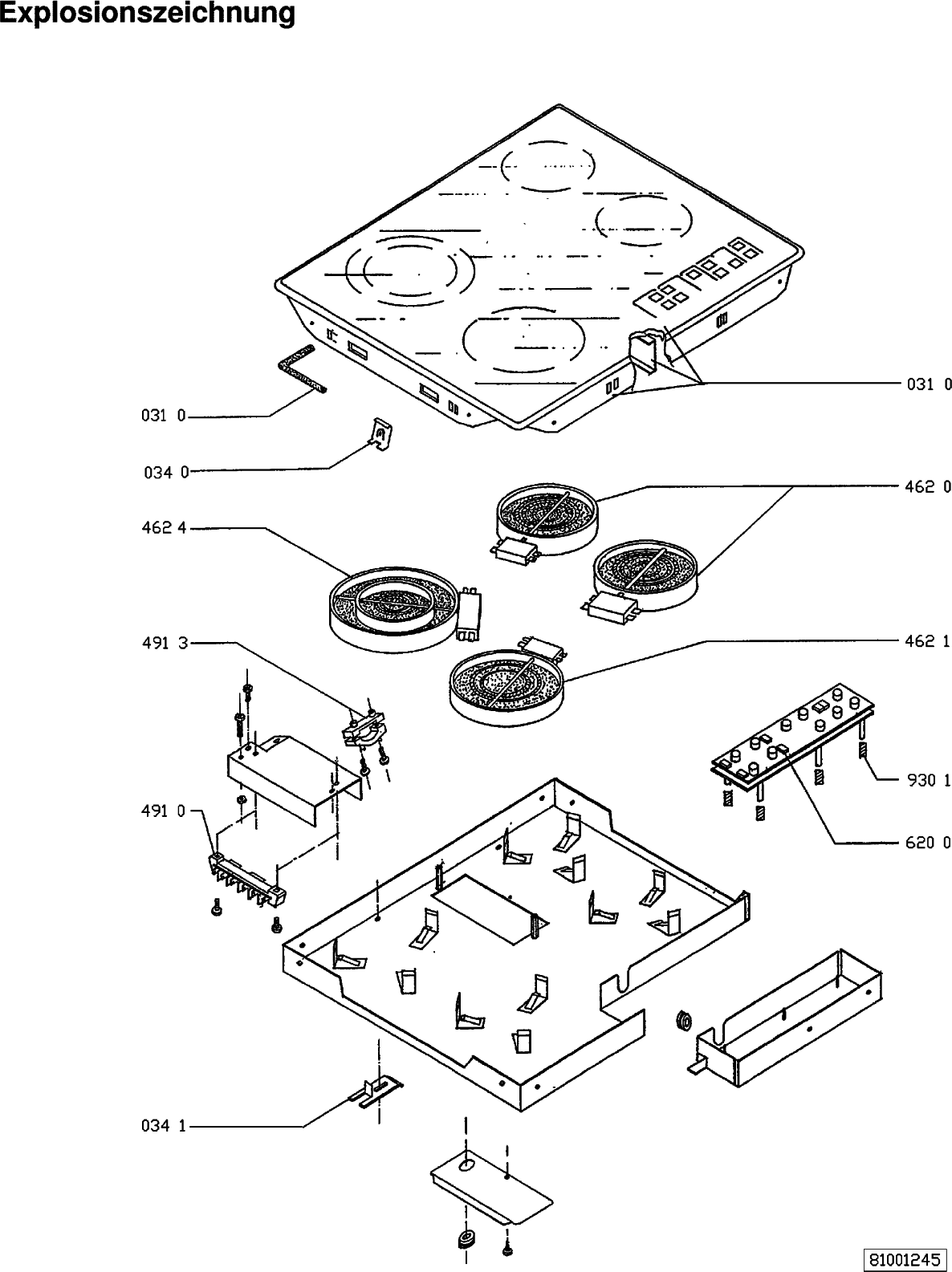 Explosionszeichnung

031 0

031 0

034 0

462 0

462 4

491 3

462 1

930 1

491 0

620 0

034 1

81001245