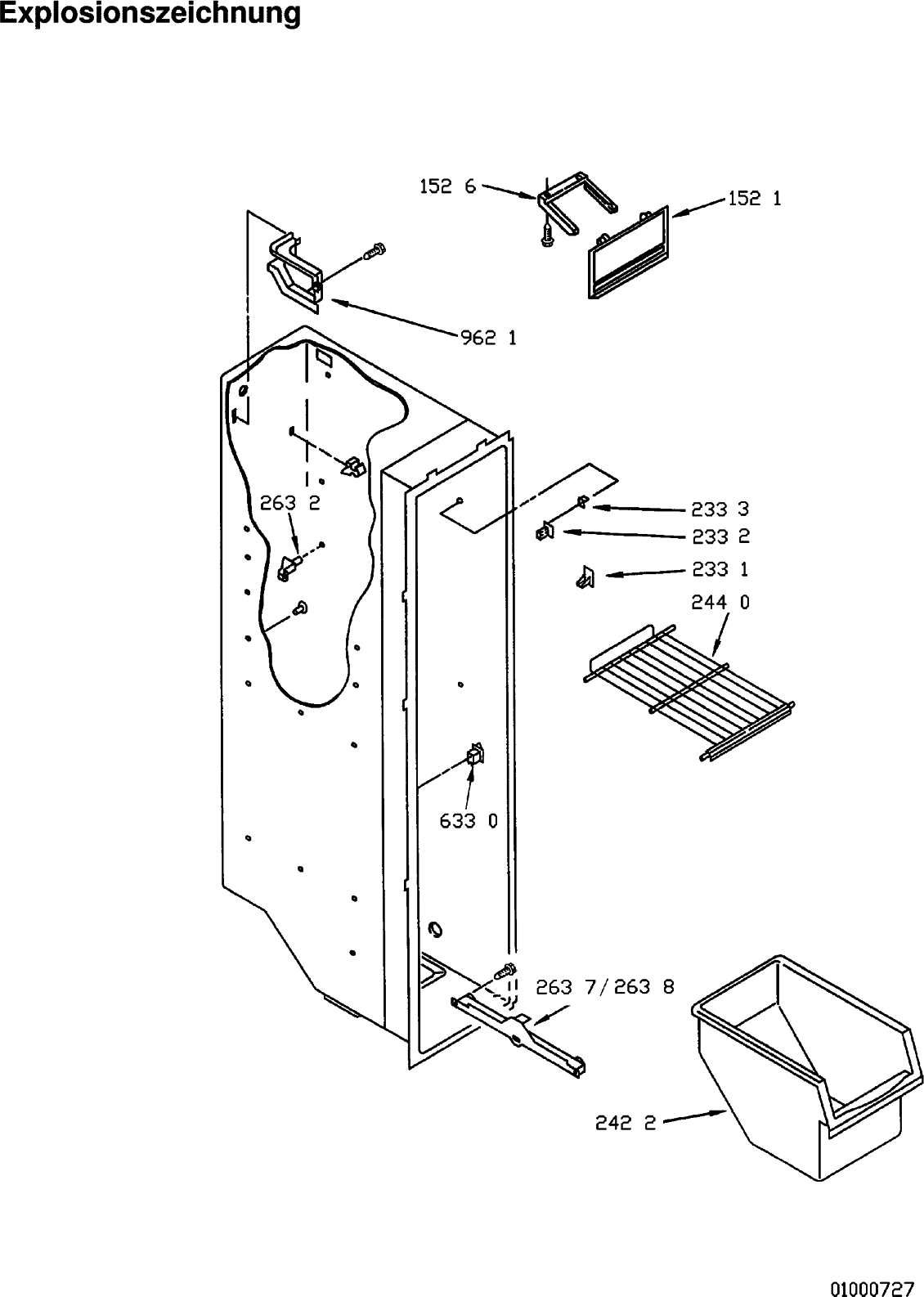 Explosionszeichnung

152 6
152 1
962 1
263 2
233 3
233 2
233 1
244 0
633 0
263 7/263 8
242 2

01000727