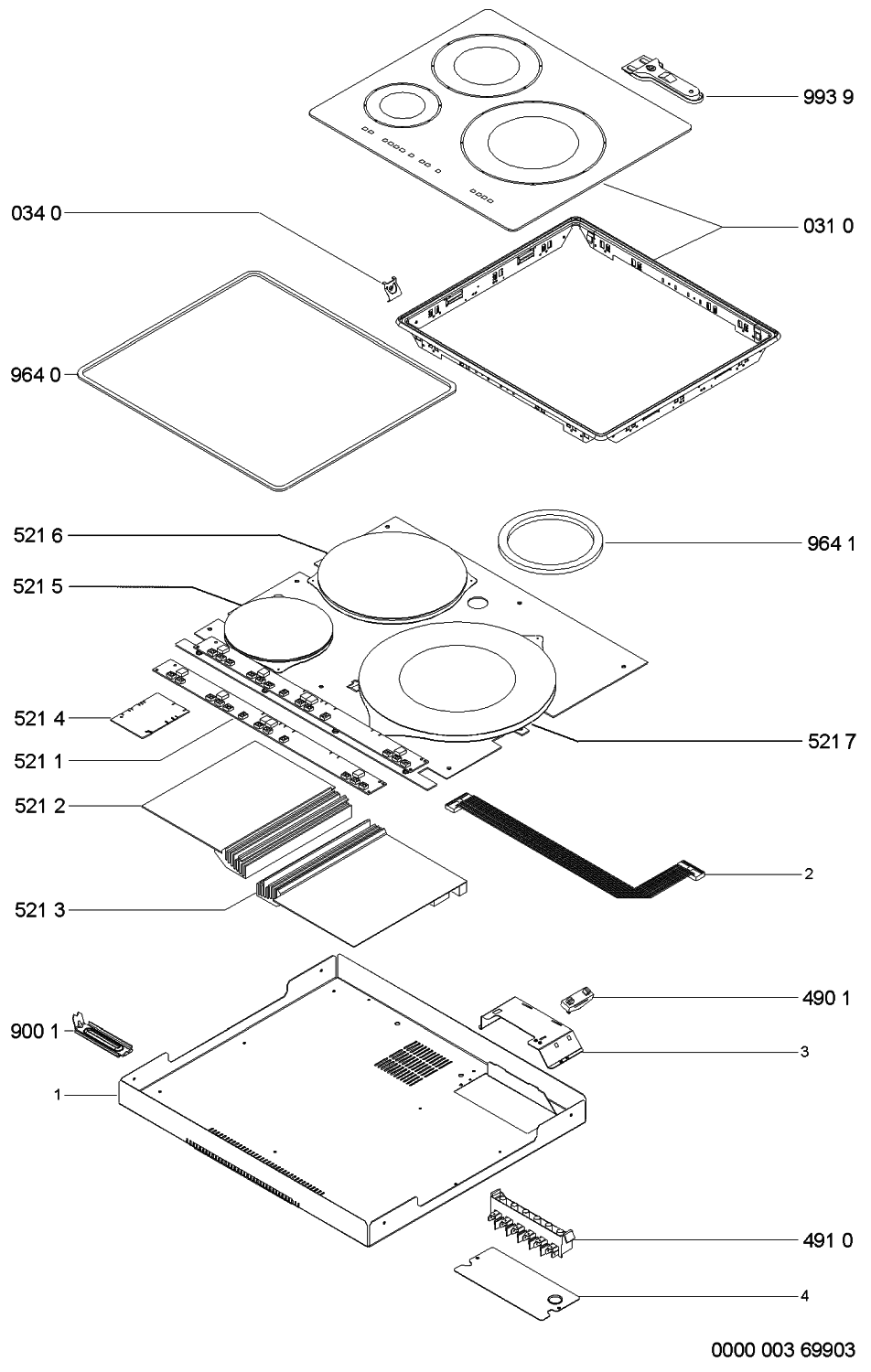 993 9
034 0
031 0
964 0
521 6
964 1
521 5
521 4
521 1
521 7
521 2
2
521 3
490 1
900 1
3
1
491 0
4
0000 003 69903