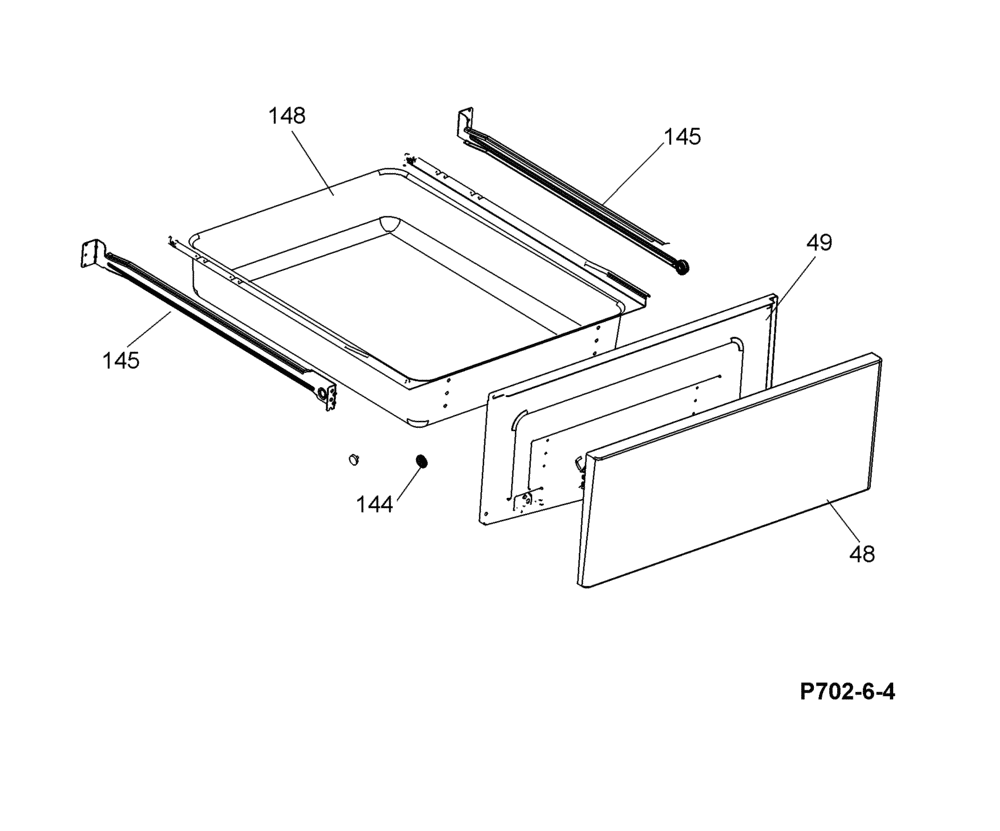 148

145

49

145

144

48

P702-6-4