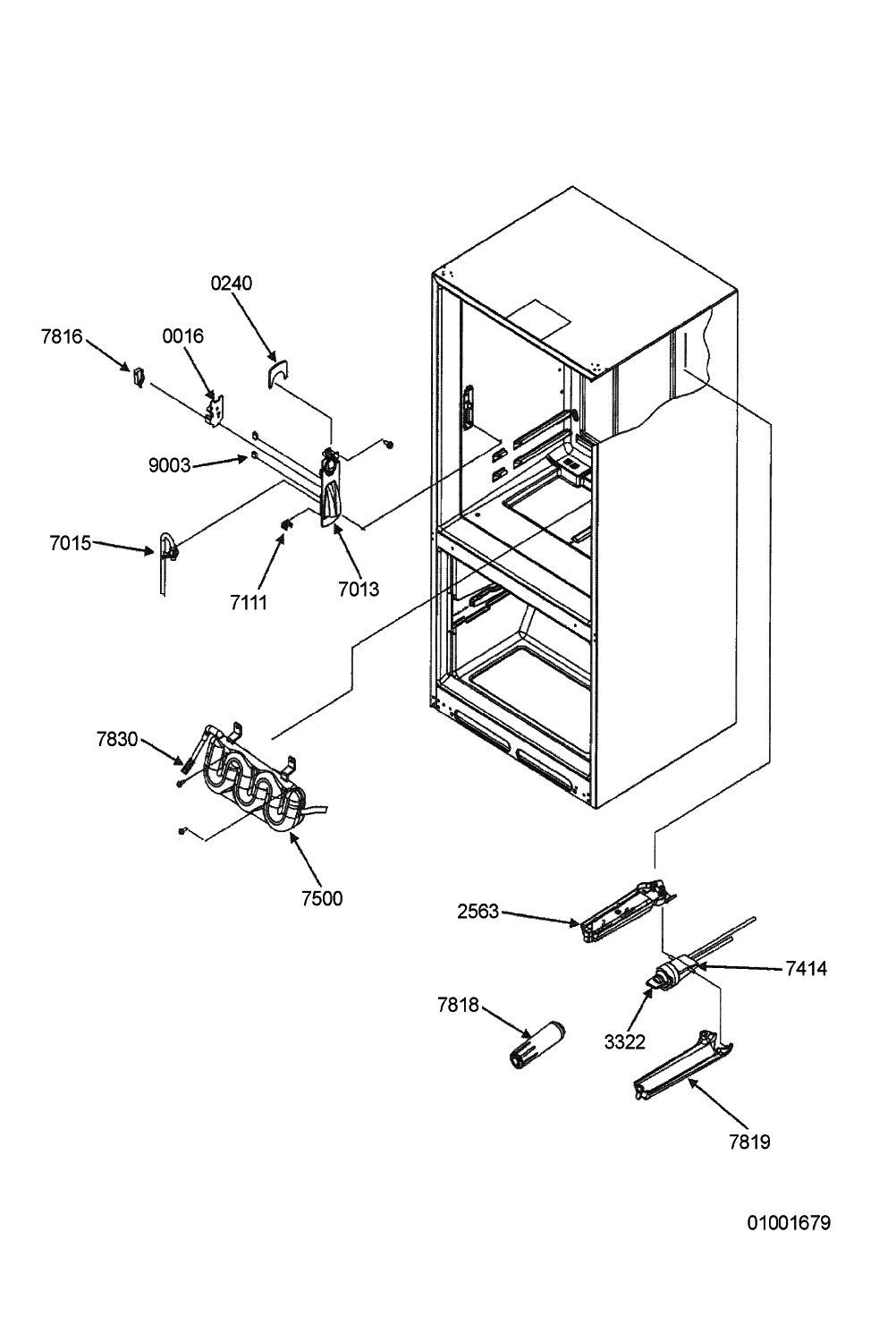 0240
7816
0016
9003
7015
7111
7013
7830
7500
2563
7414
7818
3322
7819
01001679