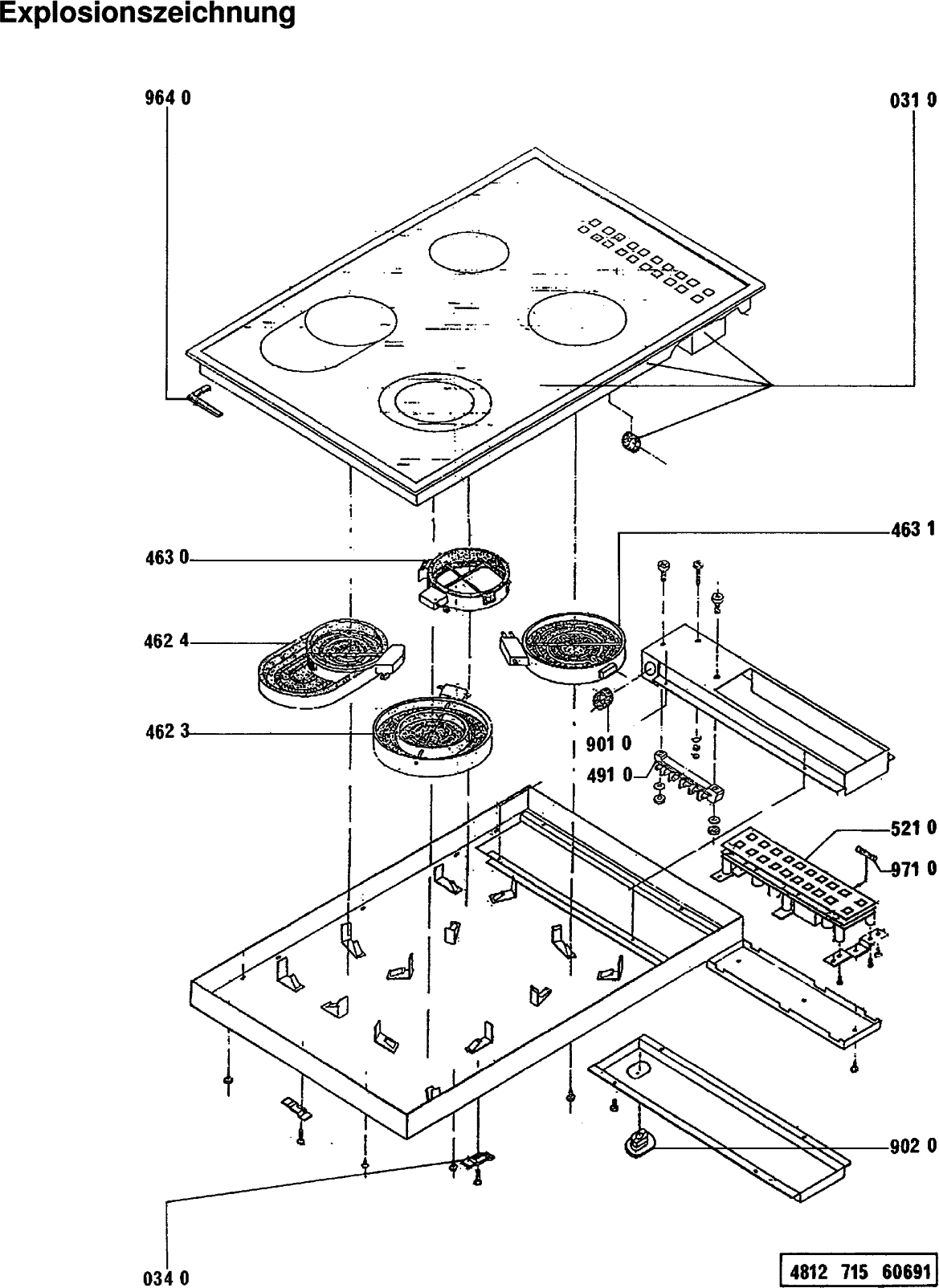 Explosionszeichnung

964 0

031 0

463 0

463 1

462 4

462 3

901 0

491 0

521 0

971 0

902 0

034 0

4812 715 60691