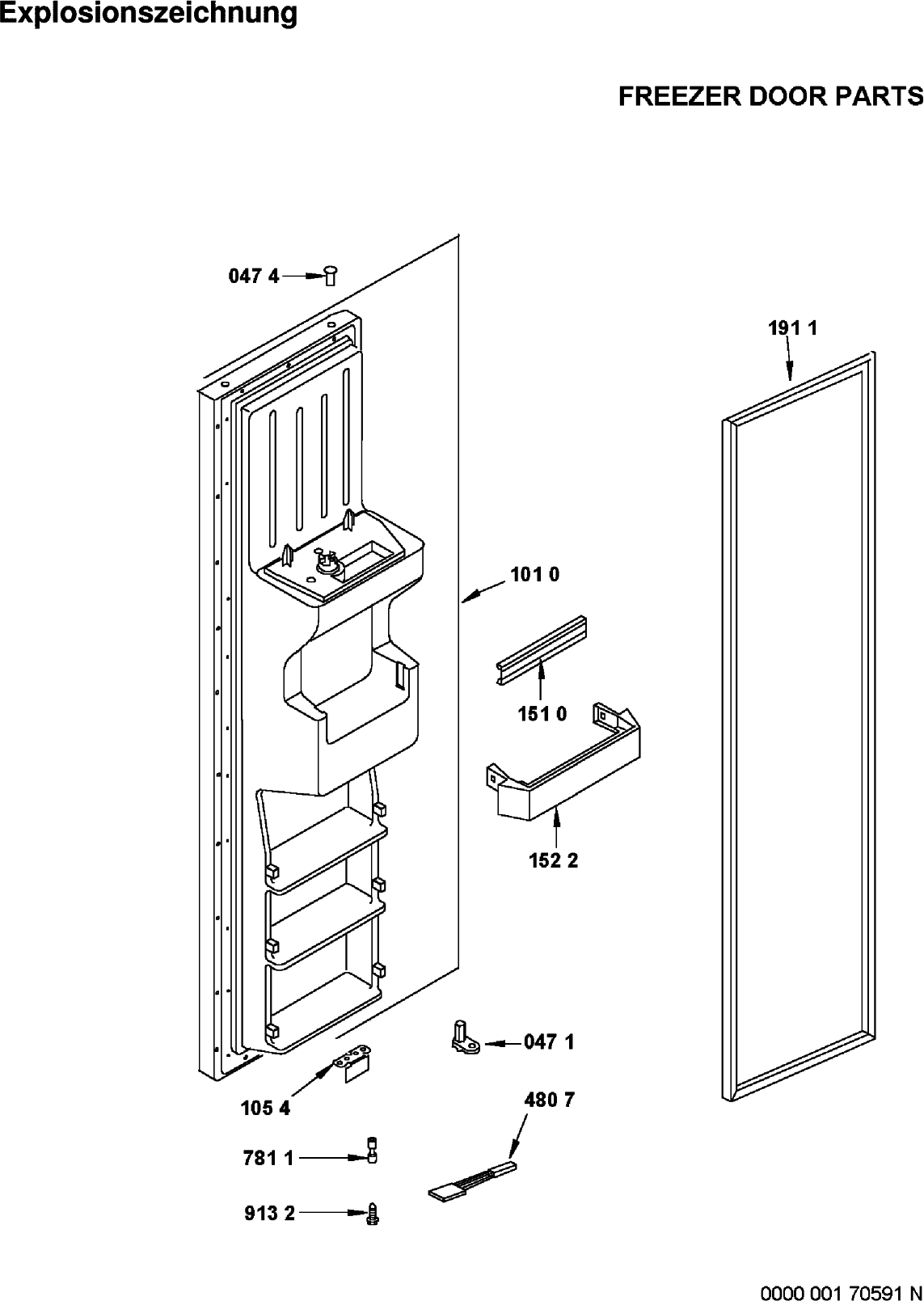 Explosionszeichnung

FREEZER DOOR PARTS

047 4

191 1

101 0

151 0

152 2

047 1

105 4

480 7

781 1

913 2

0000 001 70591 N