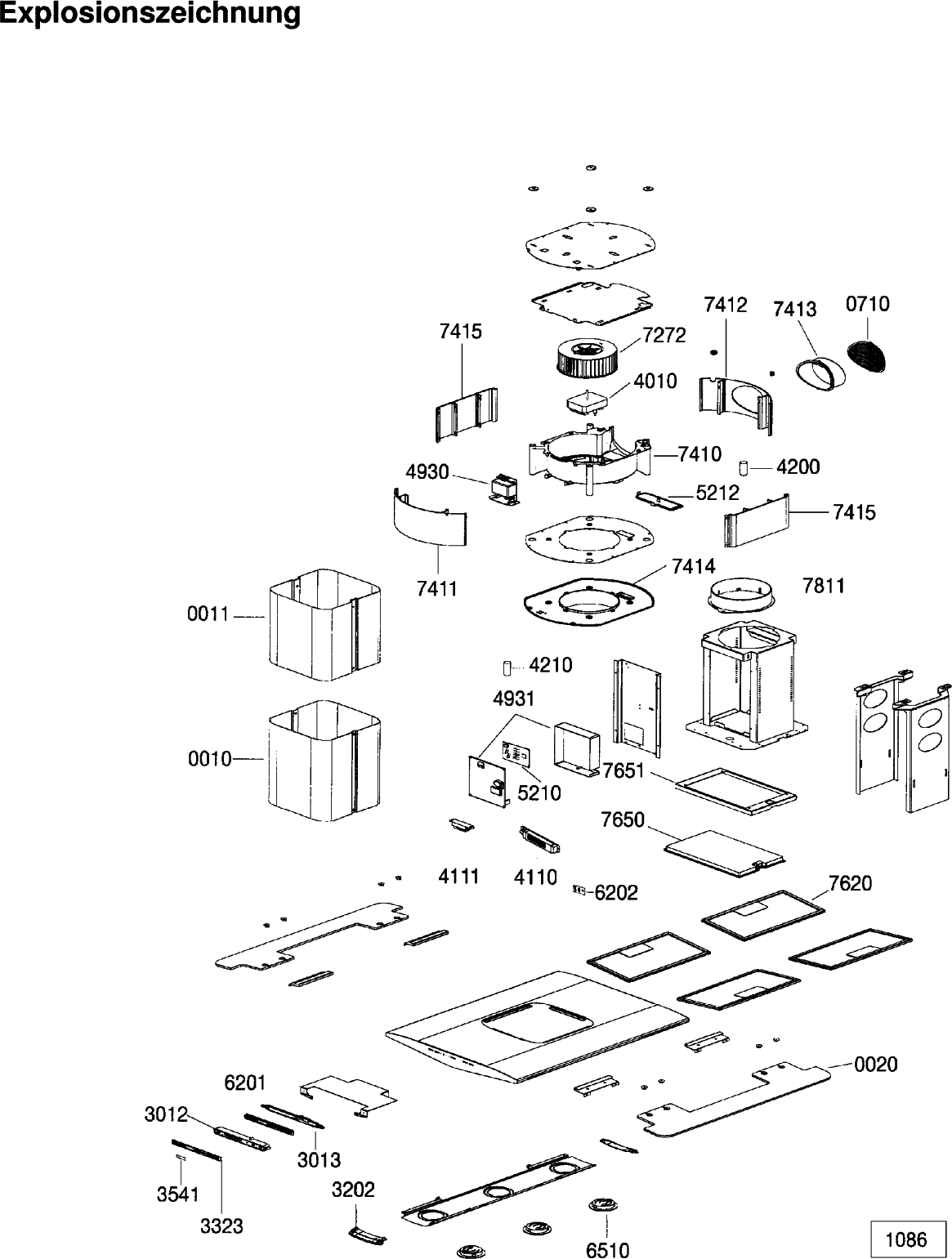 Explosionszeichnung

7412
7413
0710
7415
7272
4010
7410
4200
4930
5212
7415
7411
7414
7811
0011
4210
4931
0010
5210
7651
7650
4111
4110
6202
7620
0020
6201
3012
3013
3541
3323
3202
6510
1086