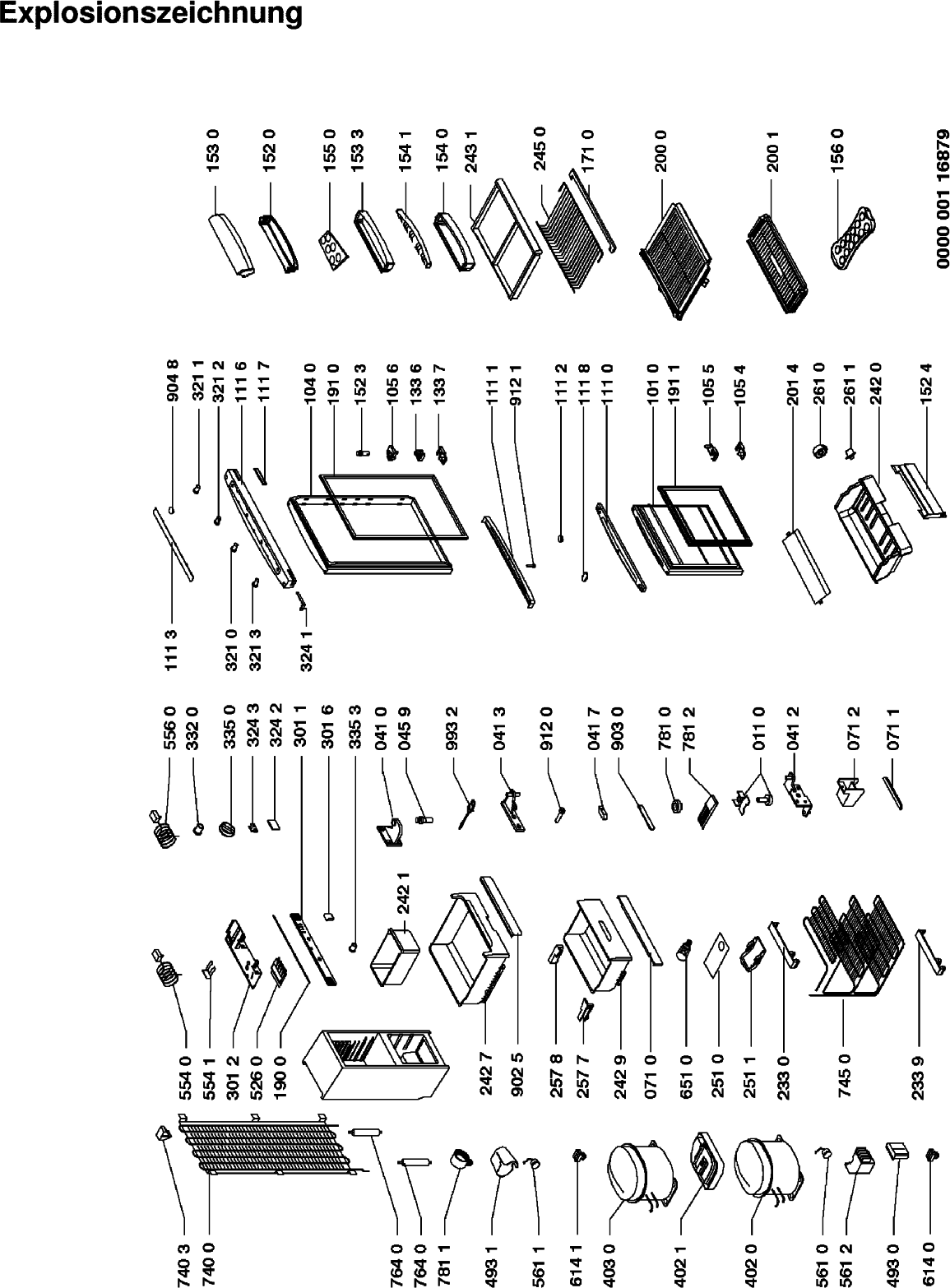 Explosionszeichnung

153 0
152 0
155 0
153 3
154 1
154 0
243 1
245 0
171 0
200 0
200 1
156 0
0000 001 16879

904 8
321 1
321 2
111 6
111 7
104 0
191 0
152 3
105 6
133 6
133 7
111 1
912 1
111 2
111 8
111 0
101 0
191 1
105 5
105 4
201 4
261 0
261 1
242 0
152 4

111 3
321 0
321 3
324 1

556 0
332 0
335 0
324 3
324 2
301 1
301 6
335 3
041 0
045 9
993 2
041 3
912 0
041 7
903 0
781 0
781 2
011 0
041 2
071 2
071 1

242 1

554 0
554 1
301 2
526 0
190 0
242 7
902 5
257 8
257 7
242 9
071 0
651 0
251 0
251 1
233 0
745 0
233 9

740 3
740 0
764 0
764 0
781 1
493 1
561 1
614 1
403 0
402 1
402 0
561 0
561 2
493 0
614 0