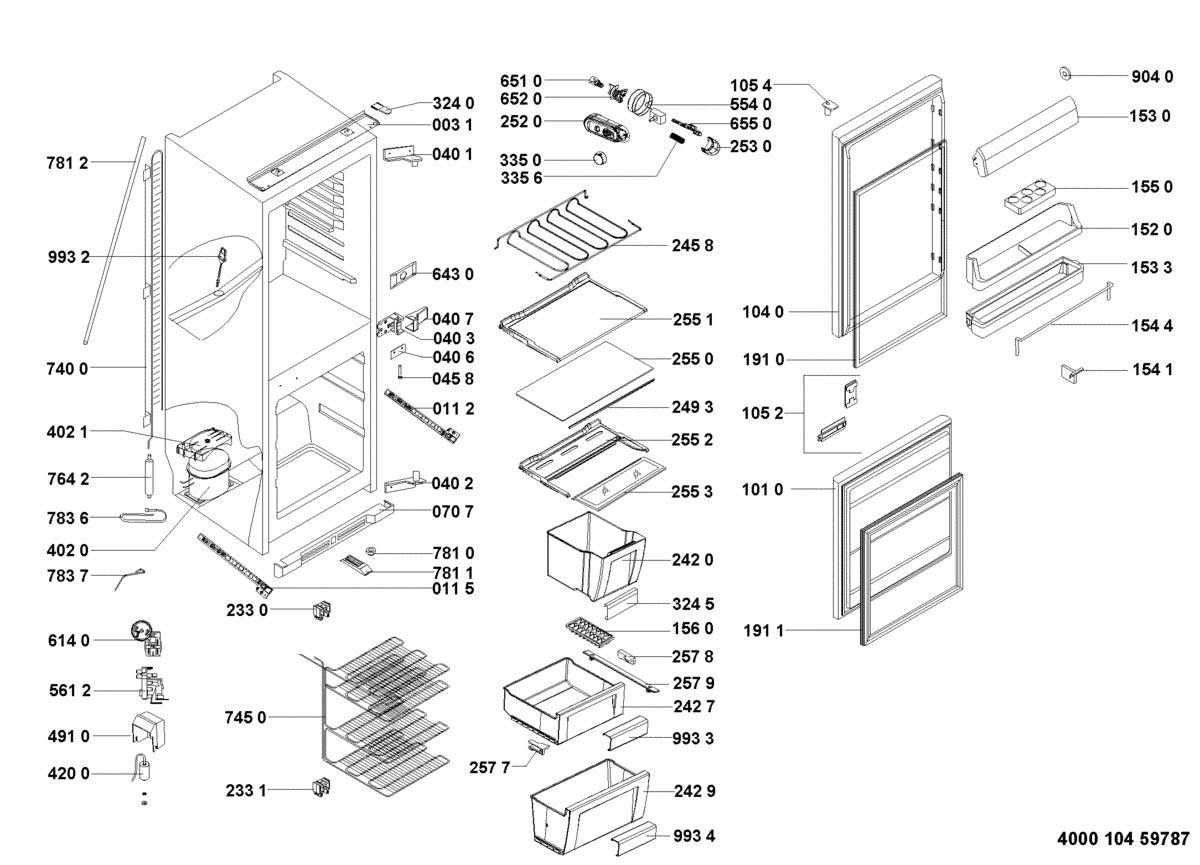 781 2
993 2
740 0
402 1
764 2
783 6
402 0
783 7
614 0
561 2
491 0
420 0
324 0
003 1
040 1
643 0
040 7
040 3
040 6
045 8
011 2
040 2
070 7
781 0
781 1
011 5
233 0
745 0
233 1
651 0
652 0
252 0
335 0
335 6
554 0
655 0
253 0
245 8
255 1
255 0
249 3
255 2
255 3
242 0
324 5
156 0
257 8
257 9
242 7
993 3
257 7
242 9
993 4
105 4
104 0
191 0
105 2
101 0
191 1
904 0
153 0
155 0
152 0
153 3
154 4
154 1
4000 104 59787