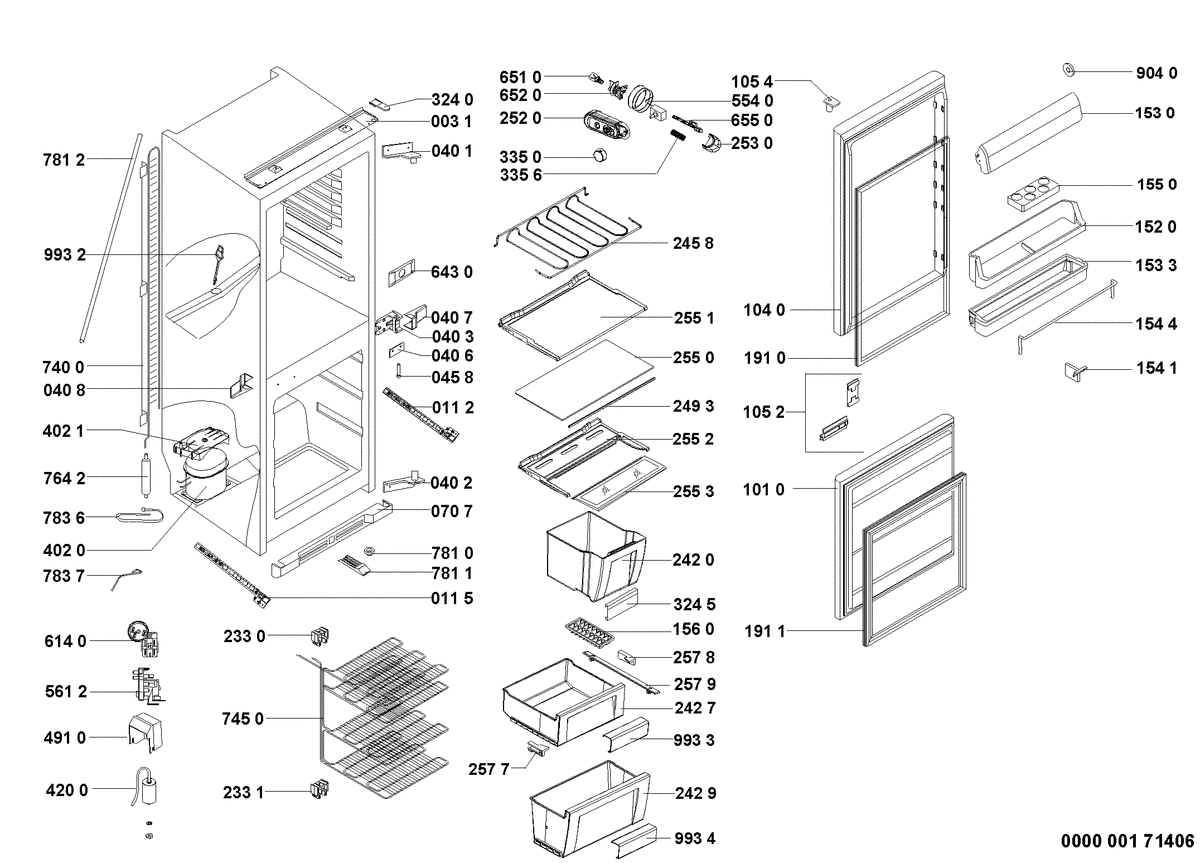 781 2
993 2
740 0
040 8
402 1
764 2
783 6
402 0
783 7
614 0
561 2
491 0
420 0
324 0
003 1
040 1
643 0
040 7
040 3
040 6
045 8
011 2
040 2
070 7
781 0
781 1
011 5
233 0
745 0
233 1
651 0
652 0
252 0
335 0
335 6
554 0
655 0
253 0
245 8
255 1
255 0
249 3
255 2
255 3
242 0
324 5
156 0
257 8
257 9
242 7
993 3
257 7
242 9
993 4
105 4
104 0
191 0
105 2
101 0
191 1
904 0
153 0
155 0
152 0
153 3
154 4
154 1
0000 001 71406