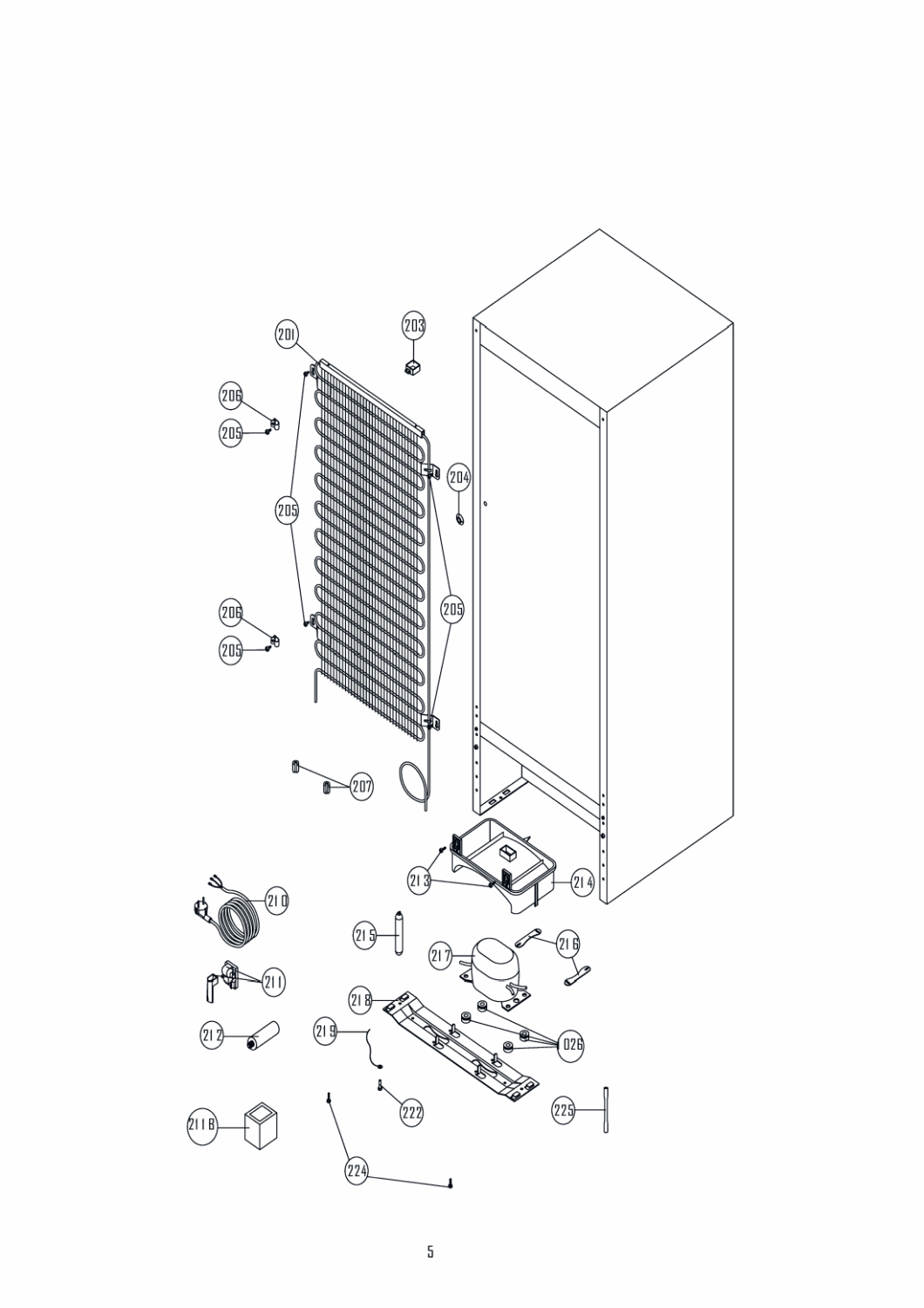 201
203
206
205
204
205
205
206
205
207
213
214
210
215
216
217
211
218
212
219
026
222
225
211B
224
5