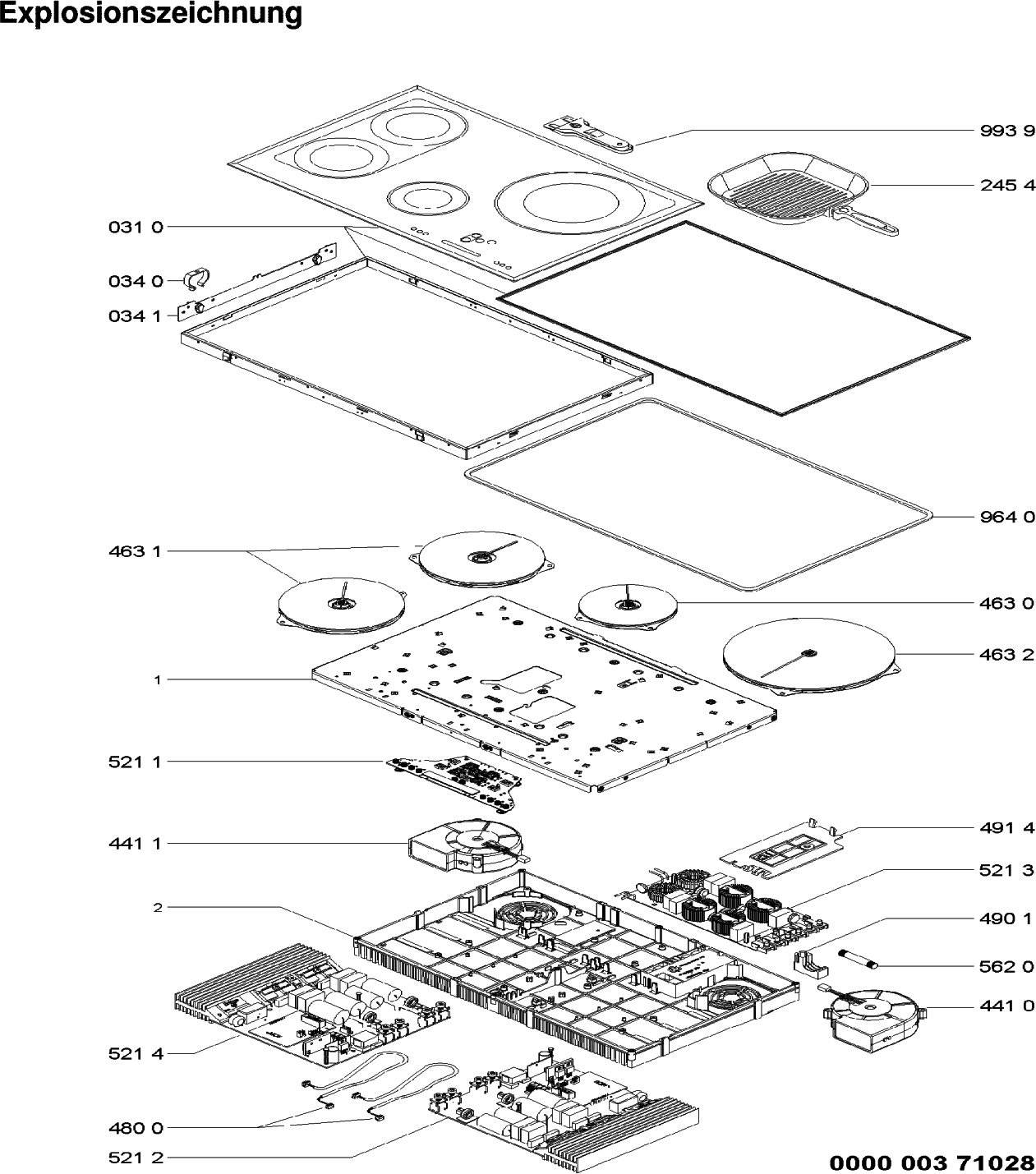 Explosionszeichnung

993 9
245 4
031 0
034 0
034 1
964 0
463 1
463 0
463 2
1
521 1
441 1
491 4
521 3
2
490 1
562 0
441 0
521 4
480 0
521 2

0000 003 71028