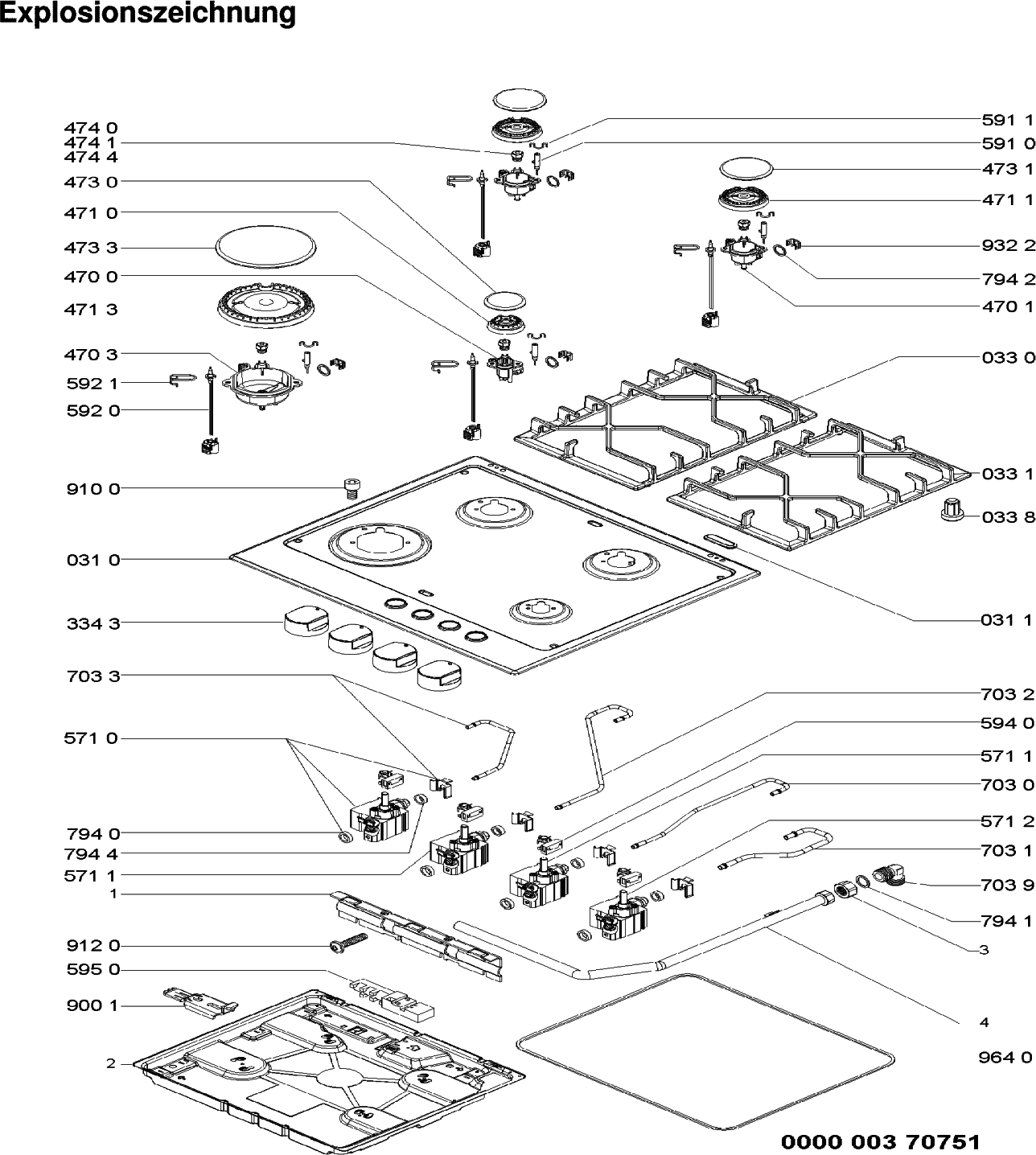 Explosionszeichnung

474 0
474 1
474 4
473 0
471 0
473 3
470 0
471 3
470 3
592 1
592 0
910 0
031 0
334 3
703 3
571 0
794 0
794 4
571 1
1
912 0
595 0
900 1
2

591 1
591 0
473 1
471 1
932 2
794 2
470 1
033 0
033 1
033 8
031 1
703 2
594 0
571 1
703 0
571 2
703 1
703 9
794 1
3
4
964 0

0000 003 70751