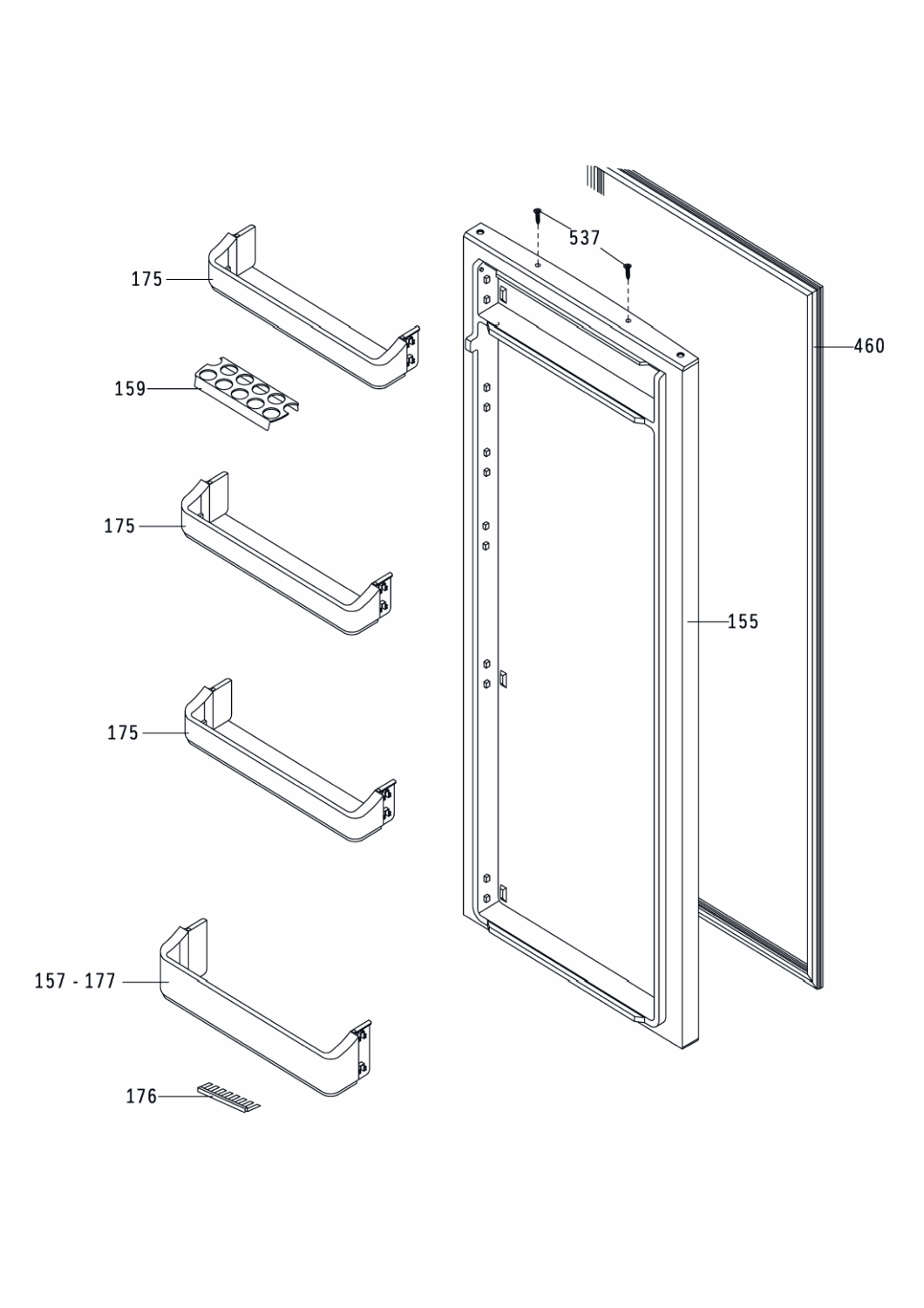 537

175

460

159

175

155

175

157 - 177

176