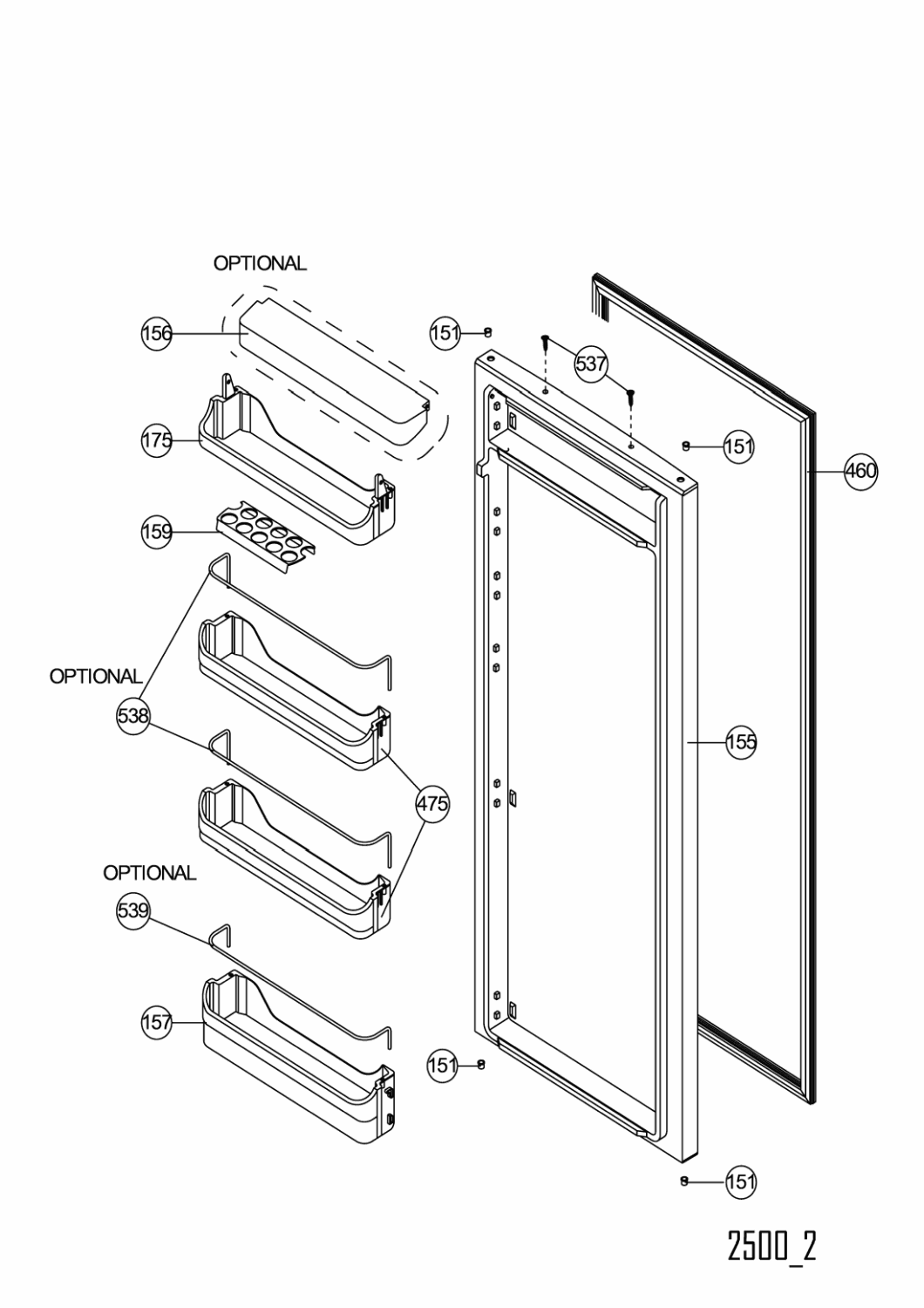 OPTIONAL

156

151

537

175

151

460

159

OPTIONAL

538

155

475

OPTIONAL

539

157

151

151

2500_2