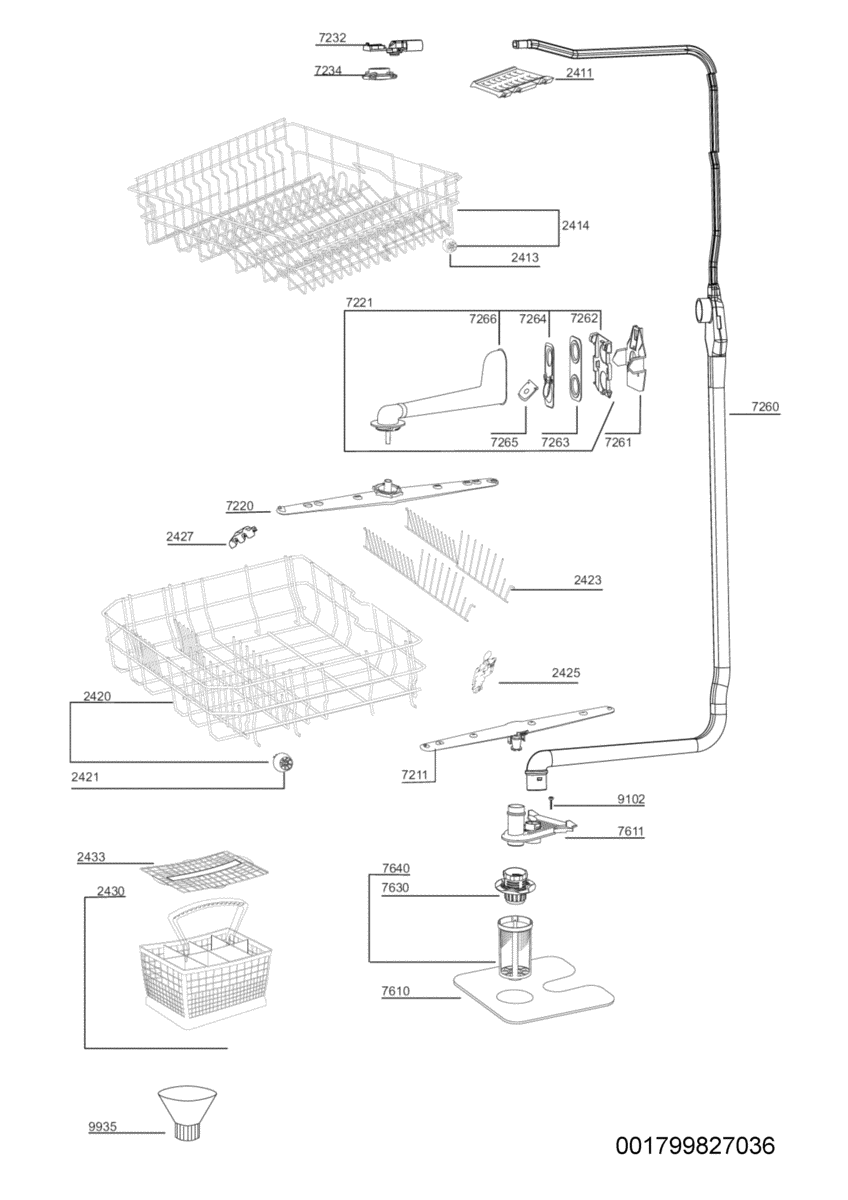 7232
7234
2411
2414
2413
7221
7266
7264
7262
7265
7263
7261
7260
7220
2427
2423
2425
2420
2421
7211
9102
7611
2433
2430
7640
7630
7610
9935
001799827036