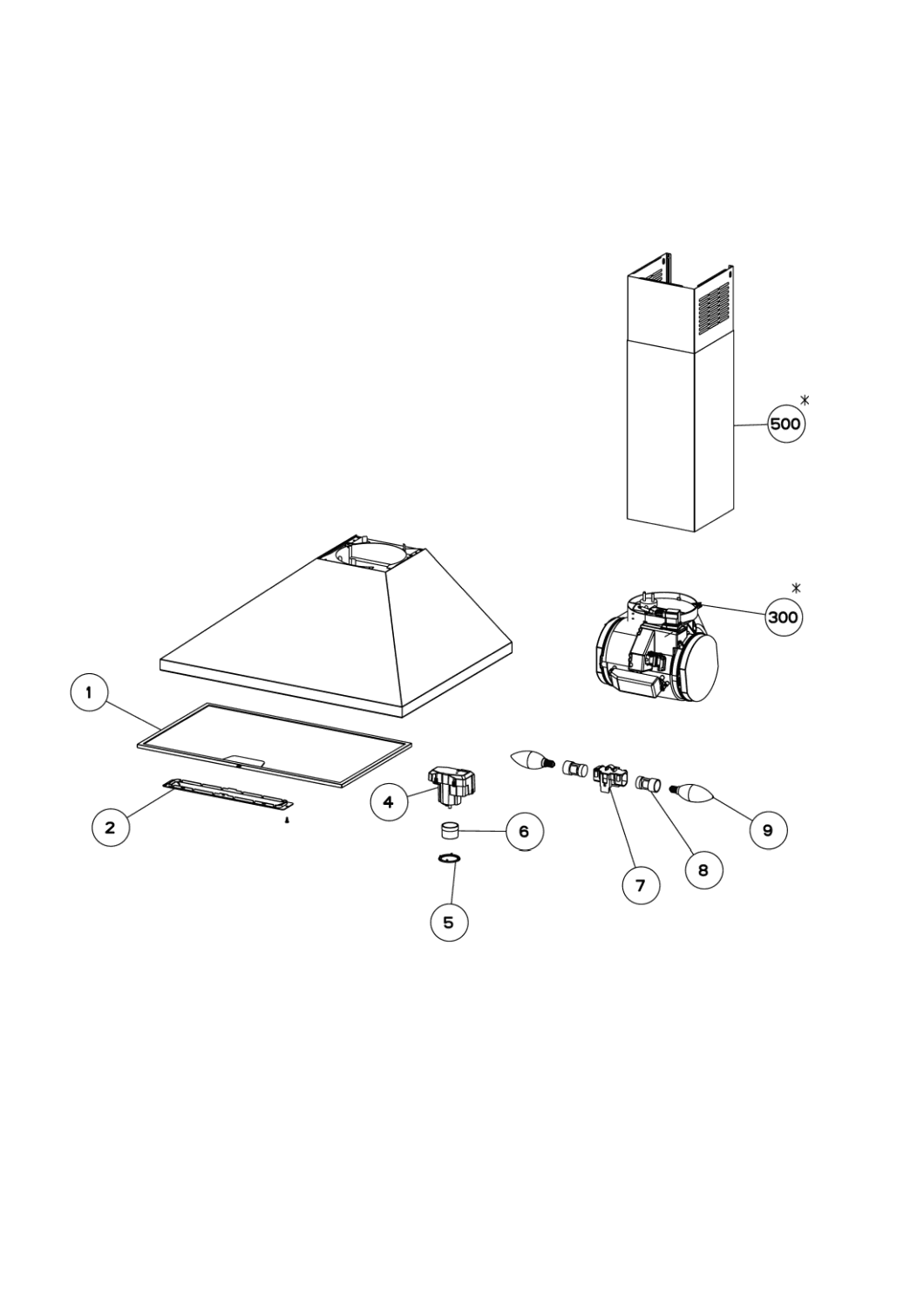 500 *

300 *

1

2

4

6

5

7

8

9