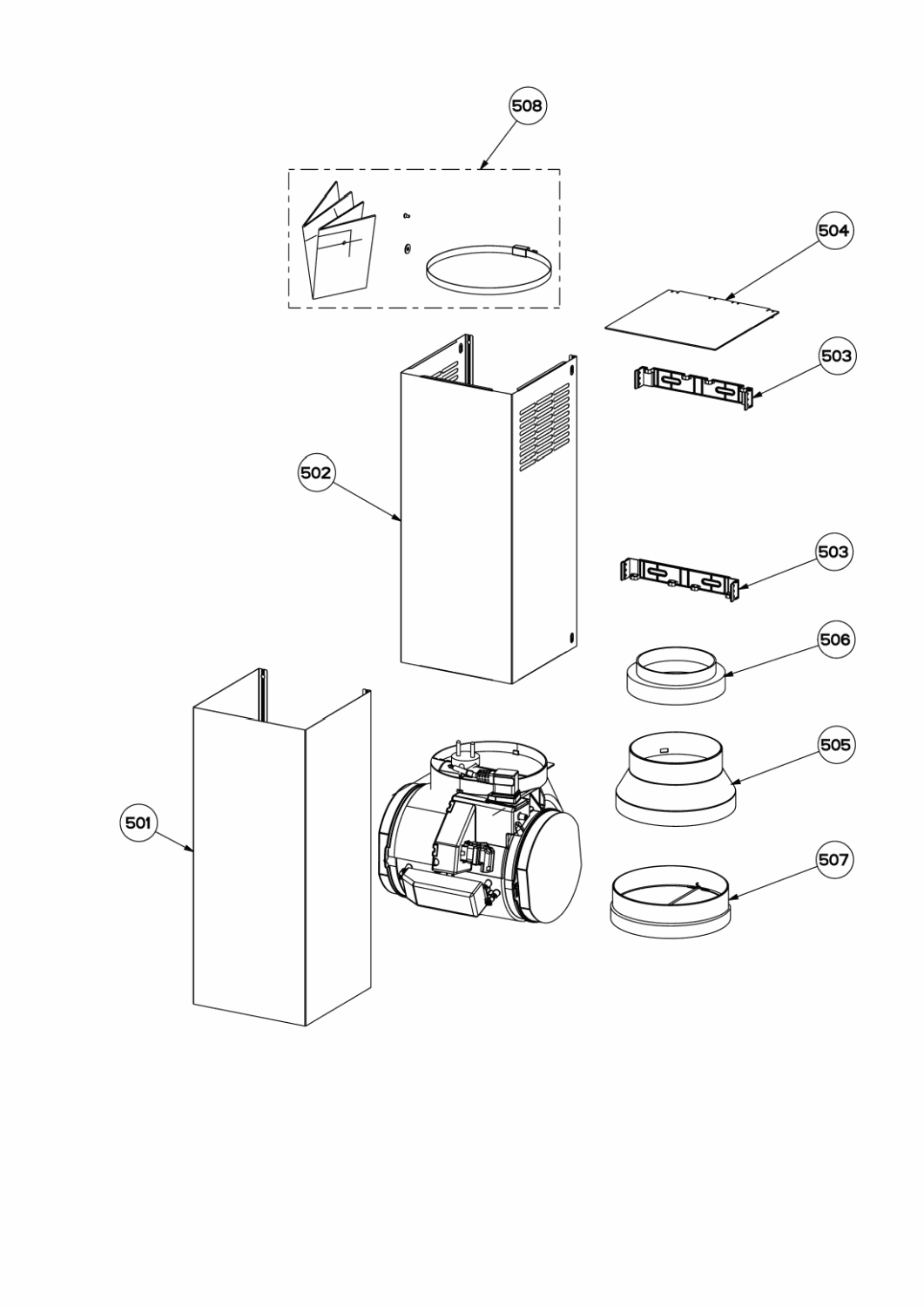 508

504

503

502

503

506

505

501

507