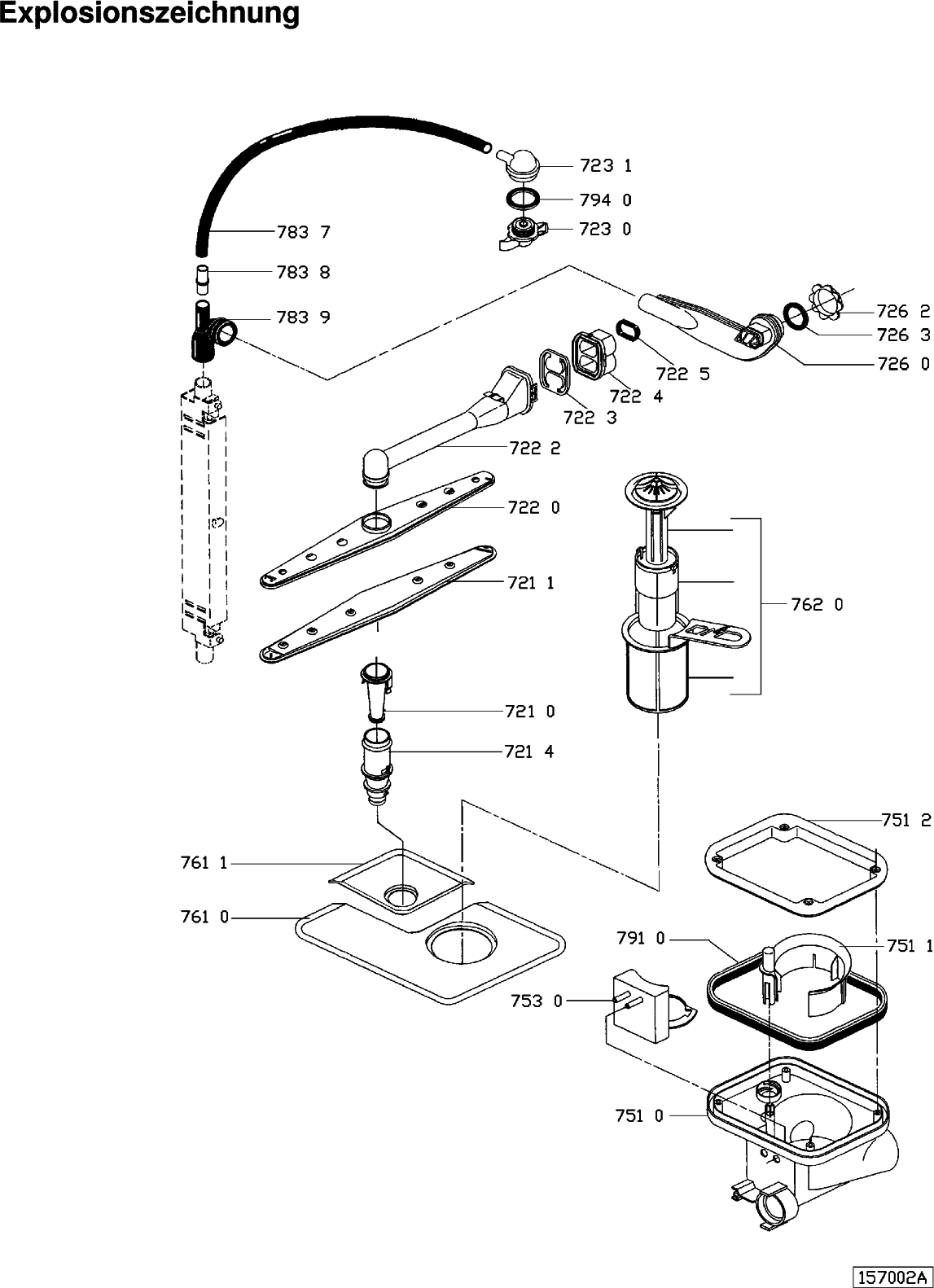 Explosionszeichnung

723 1
794 0
723 0
783 7
783 8
783 9
726 2
726 3
726 0
722 5
722 4
722 3
722 2
722 0
721 1
762 0
721 0
721 4
751 2
761 1
761 0
791 0
751 1
753 0
751 0

157002A