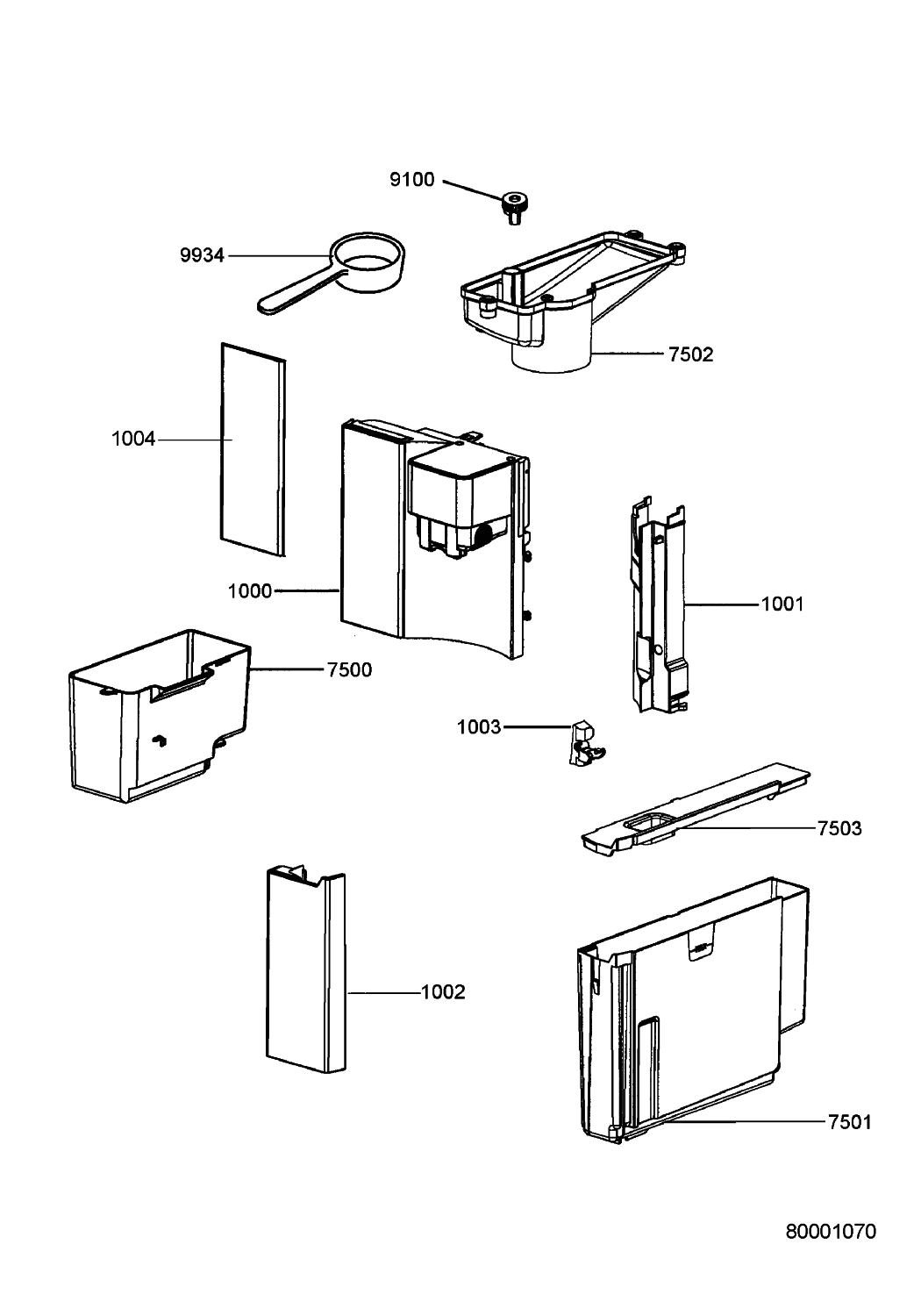 9100

9934

7502

1004

1000

1001

7500

1003

7503

1002

7501

80001070