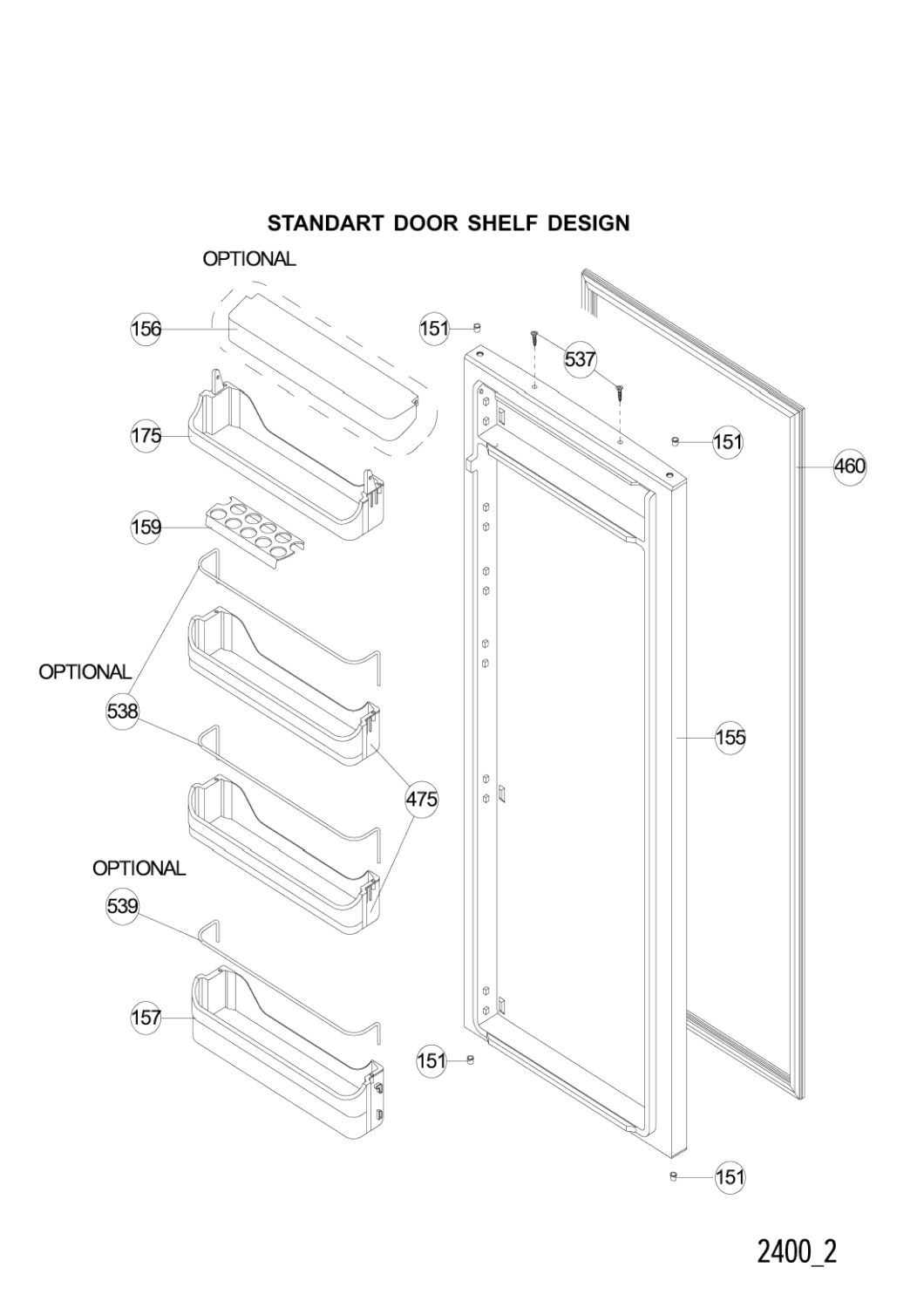 STANDART DOOR SHELF DESIGN

OPTIONAL

156

151

537

175

151

460

159

OPTIONAL

538

155

475

OPTIONAL

539

157

151

151

2400_2