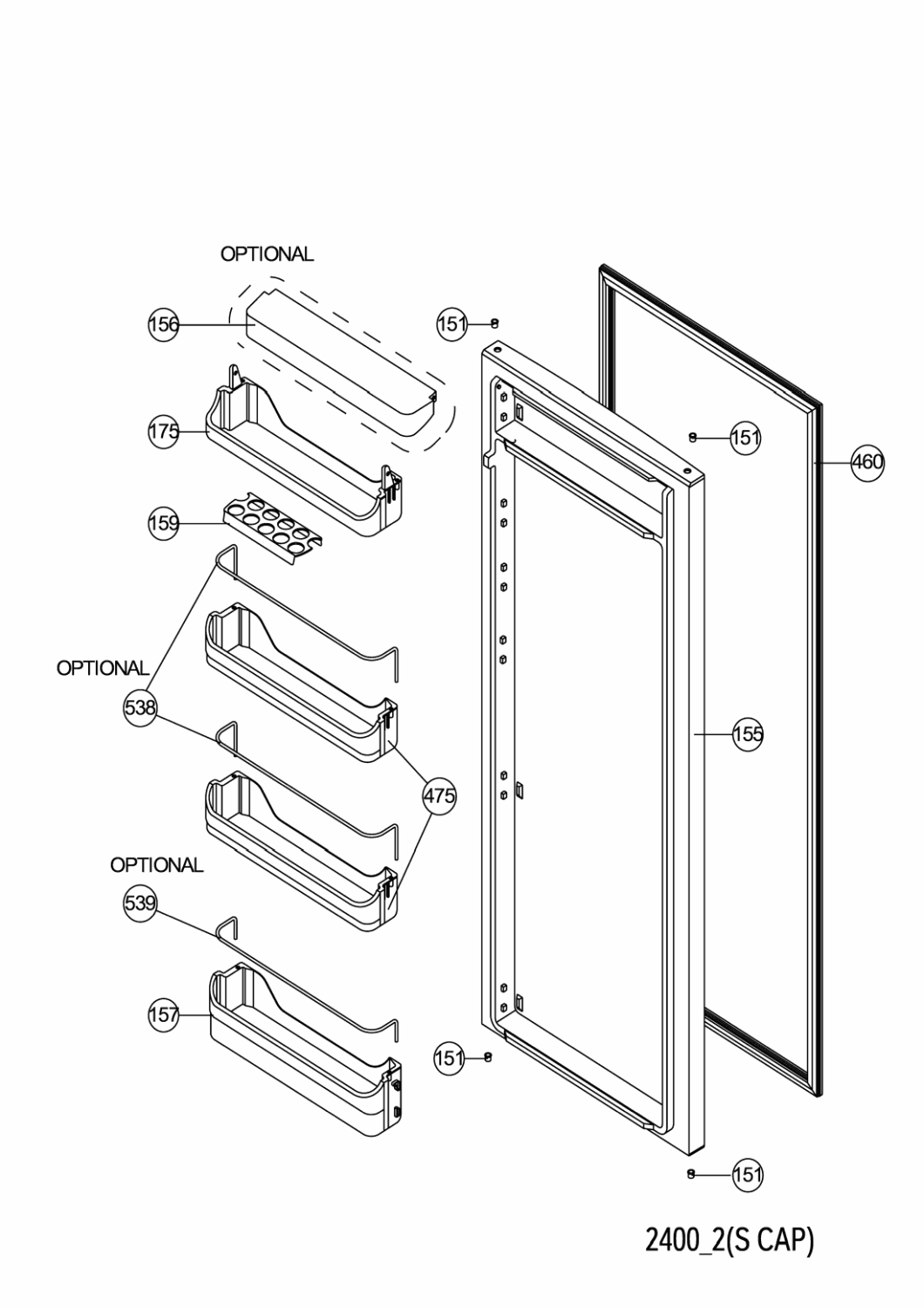 OPTIONAL

156

151

175

151

460

159

OPTIONAL

538

155

475

OPTIONAL

539

157

151

151

2400_2(S CAP)