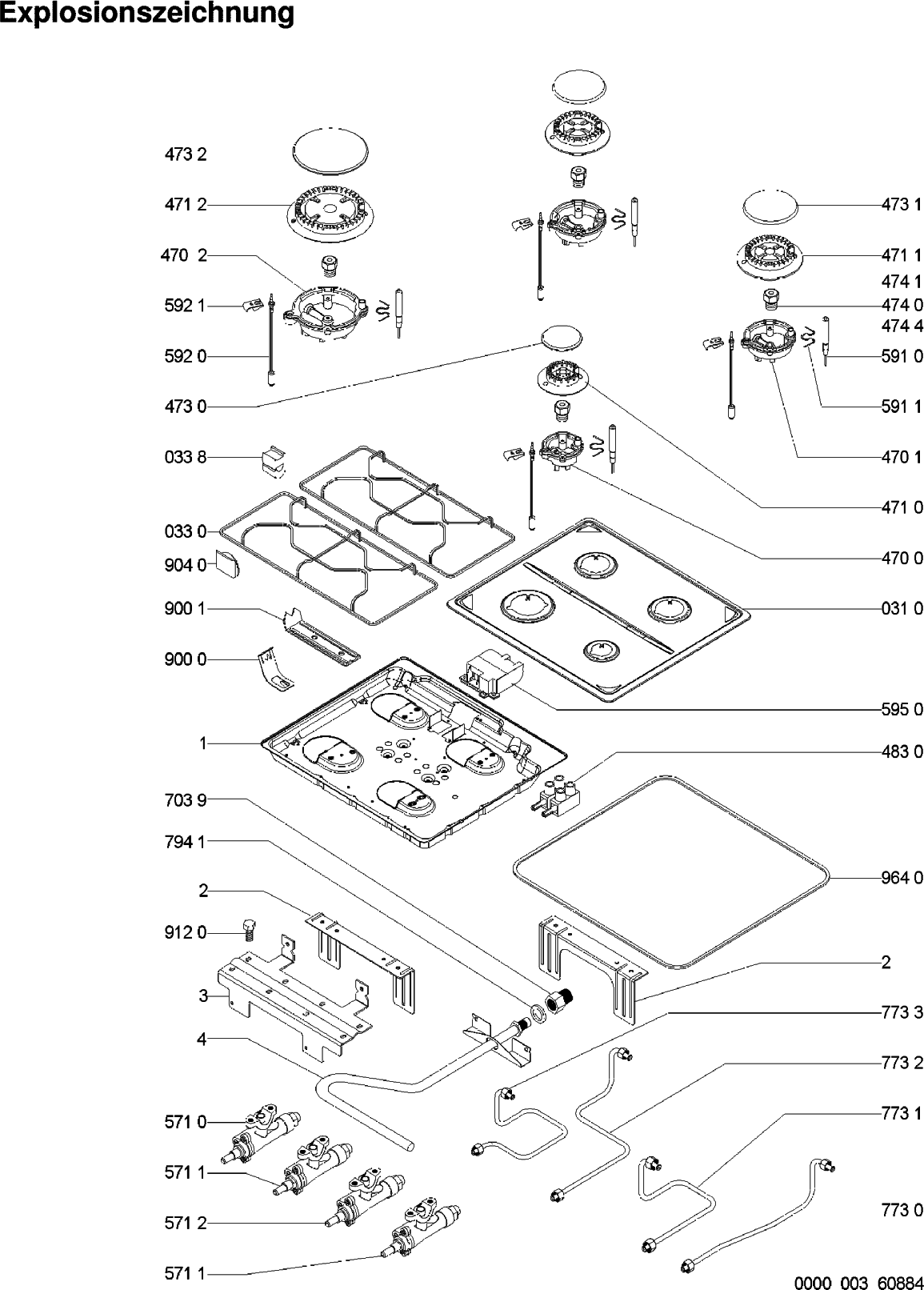 Explosionszeichnung

473 2
471 2
470 2
592 1
592 0
473 0
033 8
033 0
904 0
900 1
900 0
1
703 9
794 1
2
912 0
3
4
571 0
571 1
571 2
571 1

473 1
471 1
474 1
474 0
474 4
591 0
591 1
470 1
471 0
470 0
031 0
595 0
483 0
964 0
2
773 3
773 2
773 1
773 0

0000 003 60884