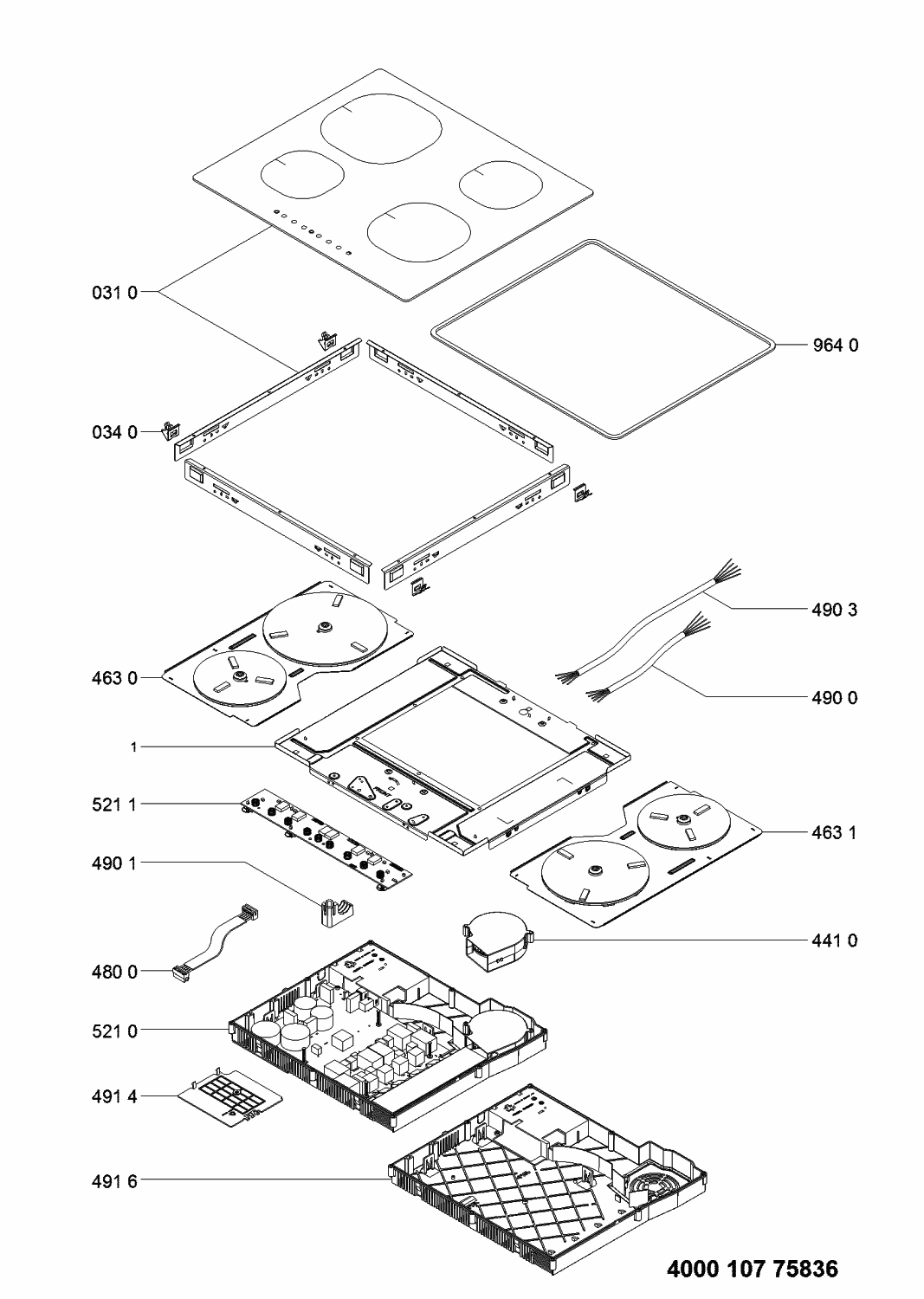 031 0

964 0

034 0

490 3

463 0

490 0

1

521 1

463 1

490 1

441 0

480 0

521 0

491 4

491 6

4000 107 75836