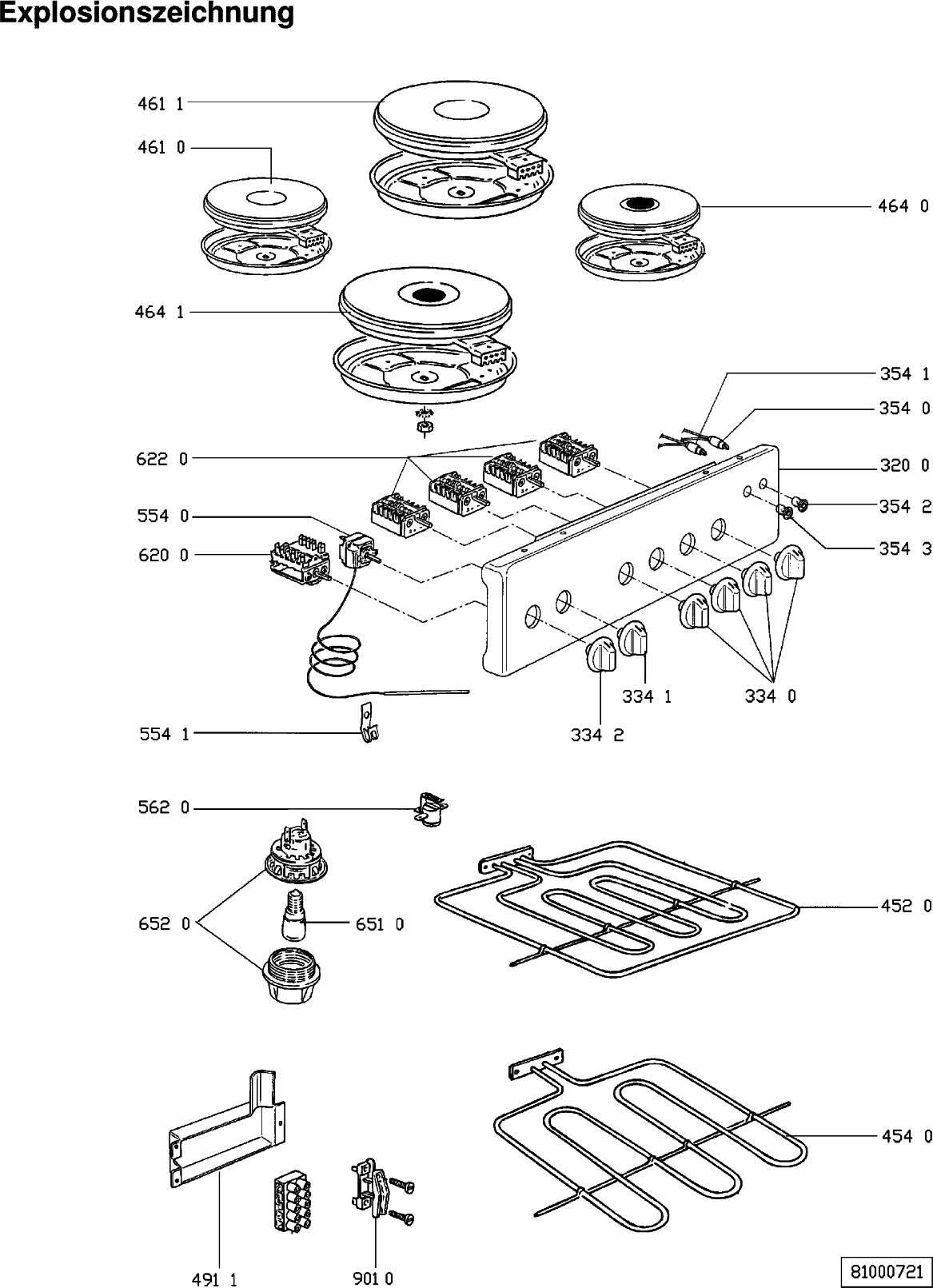 Explosionszeichnung

461 1
461 0
464 0
464 1
354 1
354 0
622 0
320 0
554 0
354 2
620 0
354 3
334 1
334 0
554 1
334 2
562 0
652 0
651 0
452 0
454 0
491 1
901 0
81000721