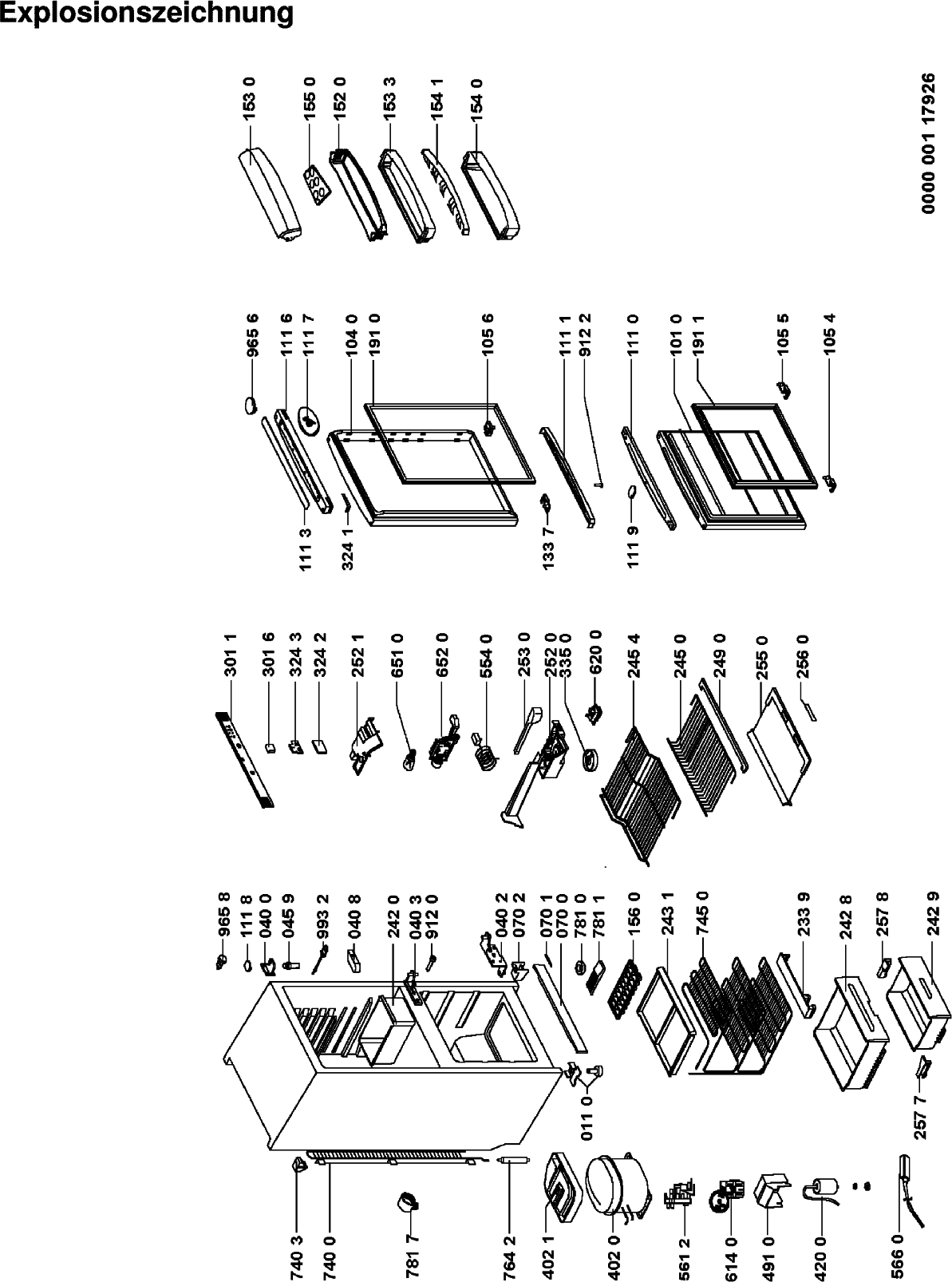 Explosionszeichnung

153 0
155 0
152 0
153 3
154 1
154 0

0000 001 17926

965 6
111 6
111 7
104 0
191 0
105 6
111 1
912 2
111 0
101 0
191 1
105 5
105 4
111 3
324 1
133 7
111 9

301 1
301 6
324 3
324 2
252 1
651 0
652 0
554 0
253 0
252 0
335 0
620 0
245 4
245 0
249 0
255 0
256 0

965 8
111 8
040 0
045 9
993 2
040 8
242 0
040 3
912 0
040 2
070 2
070 1
070 0
781 0
781 1
156 0
243 1
745 0
233 9
242 8
257 8
242 9
011 0
257 7

740 3
740 0
781 7
764 2
402 1
402 0
561 2
614 0
491 0
420 0
566 0