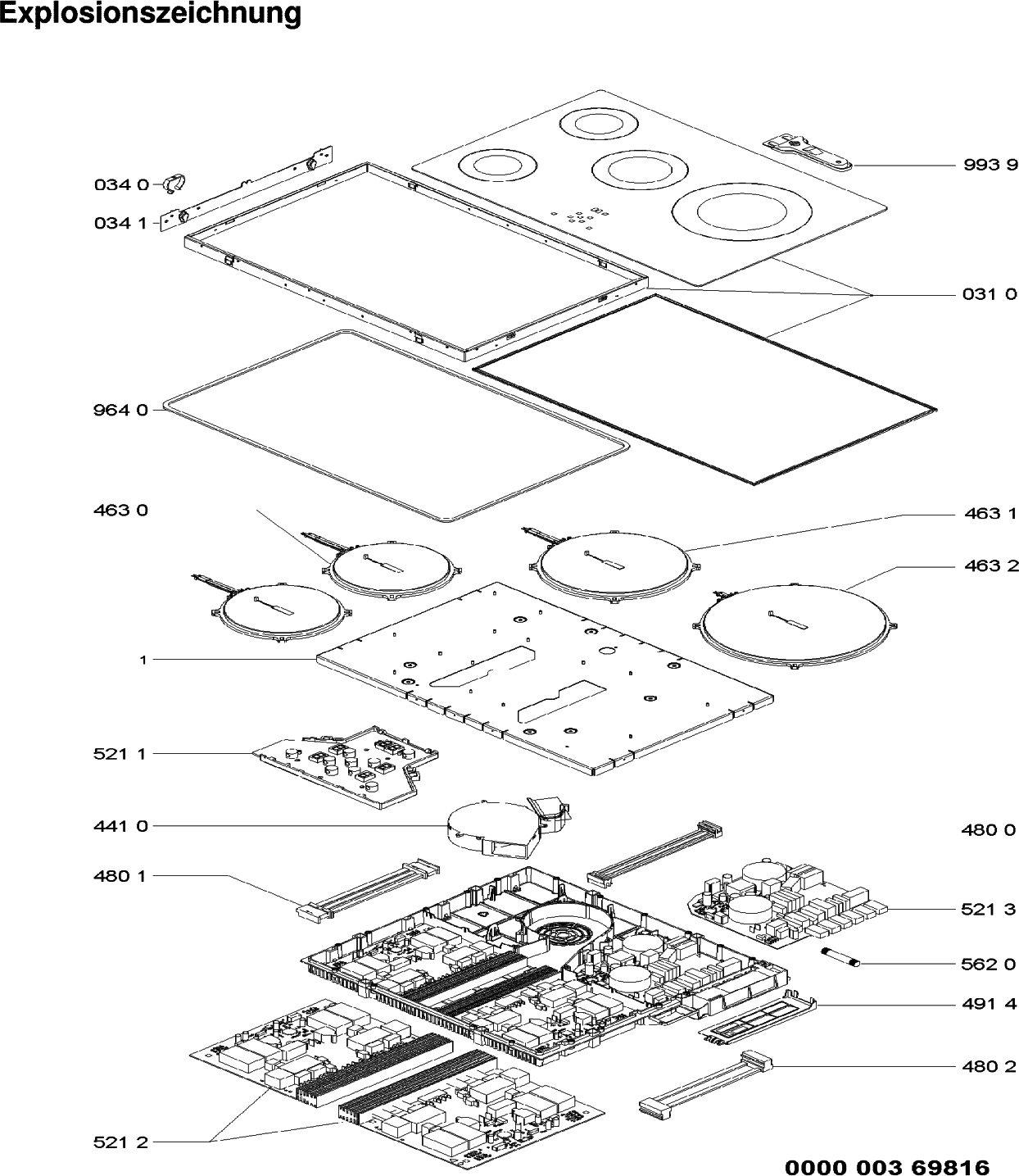 Explosionszeichnung

034 0
034 1
993 9
031 0
964 0
463 0
463 1
463 2
1
521 1
441 0
480 0
480 1
521 3
562 0
491 4
480 2
521 2

0000 003 69816