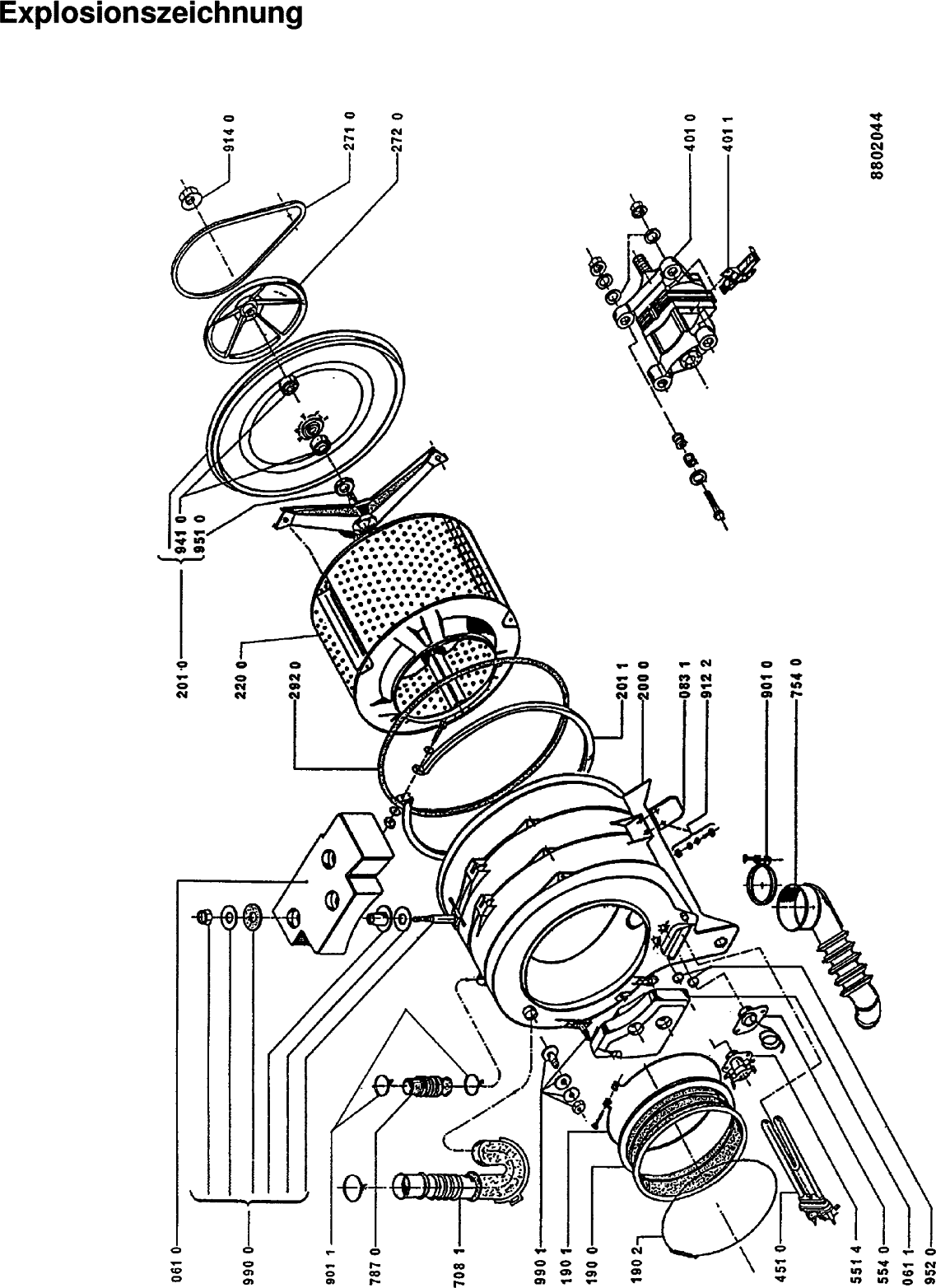 Explosionszeichnung

914 0
271 0
272 0
401 0
401 1
8802044
941 0
951 0
201 0
220 0
292 0
201 1
200 0
083 1
912 2
901 0
754 0
061 0
990 0
901 1
787 0
708 1
990 1
190 1
190 0
190 2
451 0
551 4
554 0
061 1
952 0