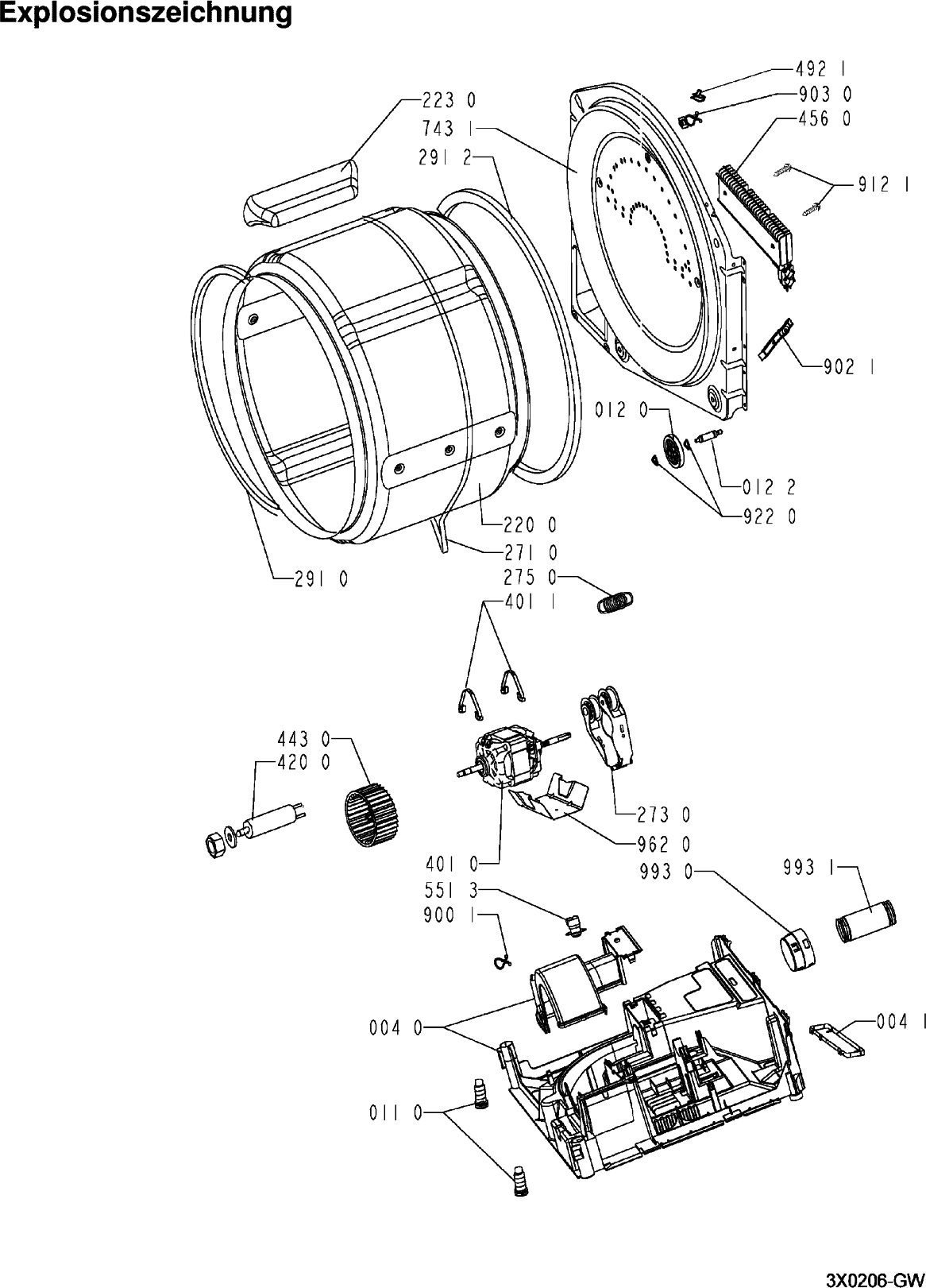 Explosionszeichnung

492 1
903 0
456 0
912 1
223 0
743 1
291 2
902 1
012 0
012 2
922 0
220 0
271 0
291 0
275 0
401 1
443 0
420 0
273 0
962 0
401 0
993 0
993 1
551 3
900 1
004 0
004 1
011 0

3X0206-GW