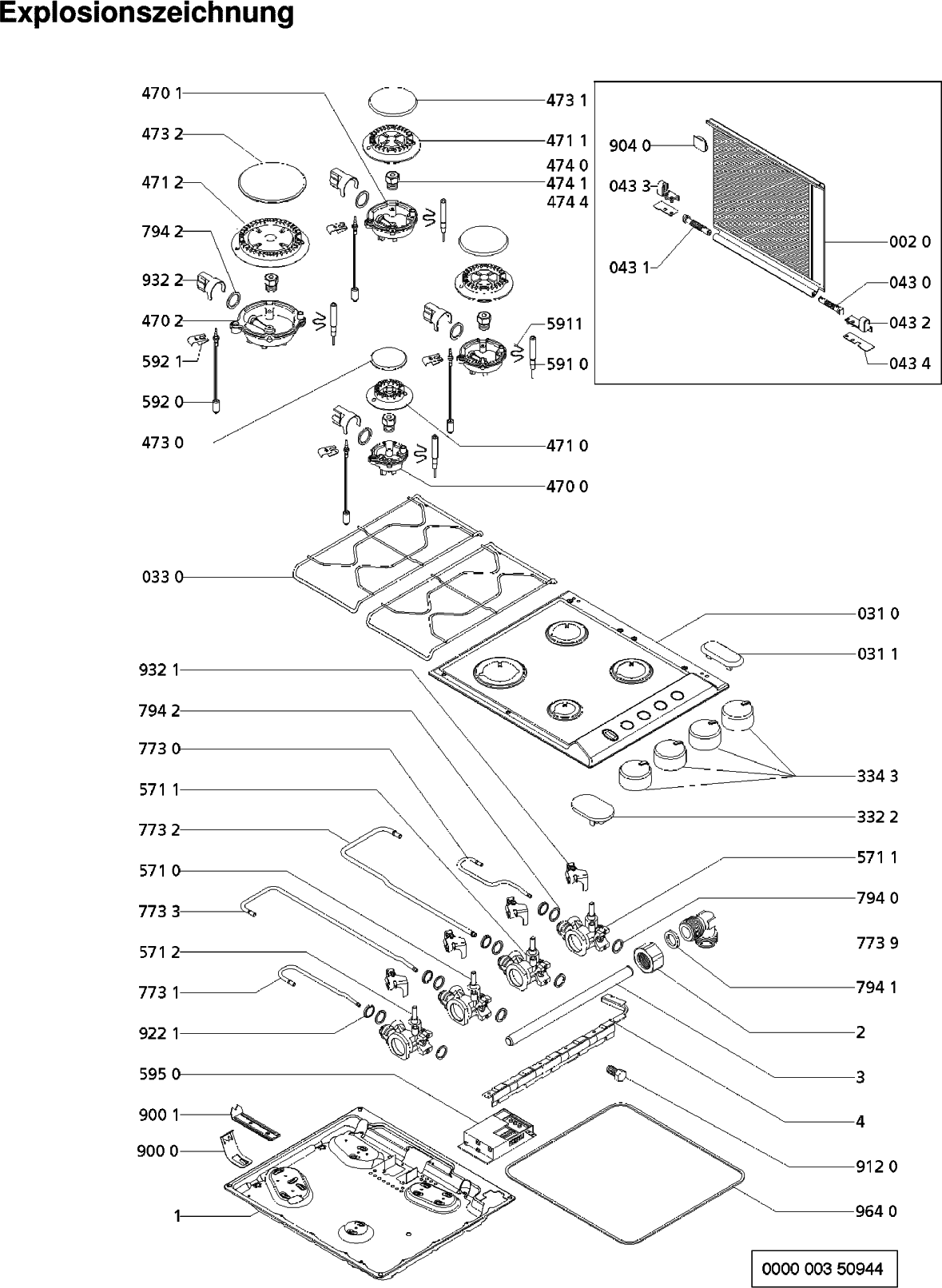 Explosionszeichnung

470 1
473 2
471 2
794 2
932 2
470 2
592 1
592 0
473 0

473 1
471 1
474 0
474 1
474 4
5911
591 0
471 0
470 0

904 0
043 3
043 1
002 0
043 0
043 2
043 4

033 0
031 0
031 1
932 1
794 2
773 0
571 1
773 2
571 0
773 3
571 2
773 1
922 1
595 0
900 1
900 0
1

334 3
332 2
571 1
794 0
773 9
794 1
2
3
4
912 0
964 0

0000 003 50944