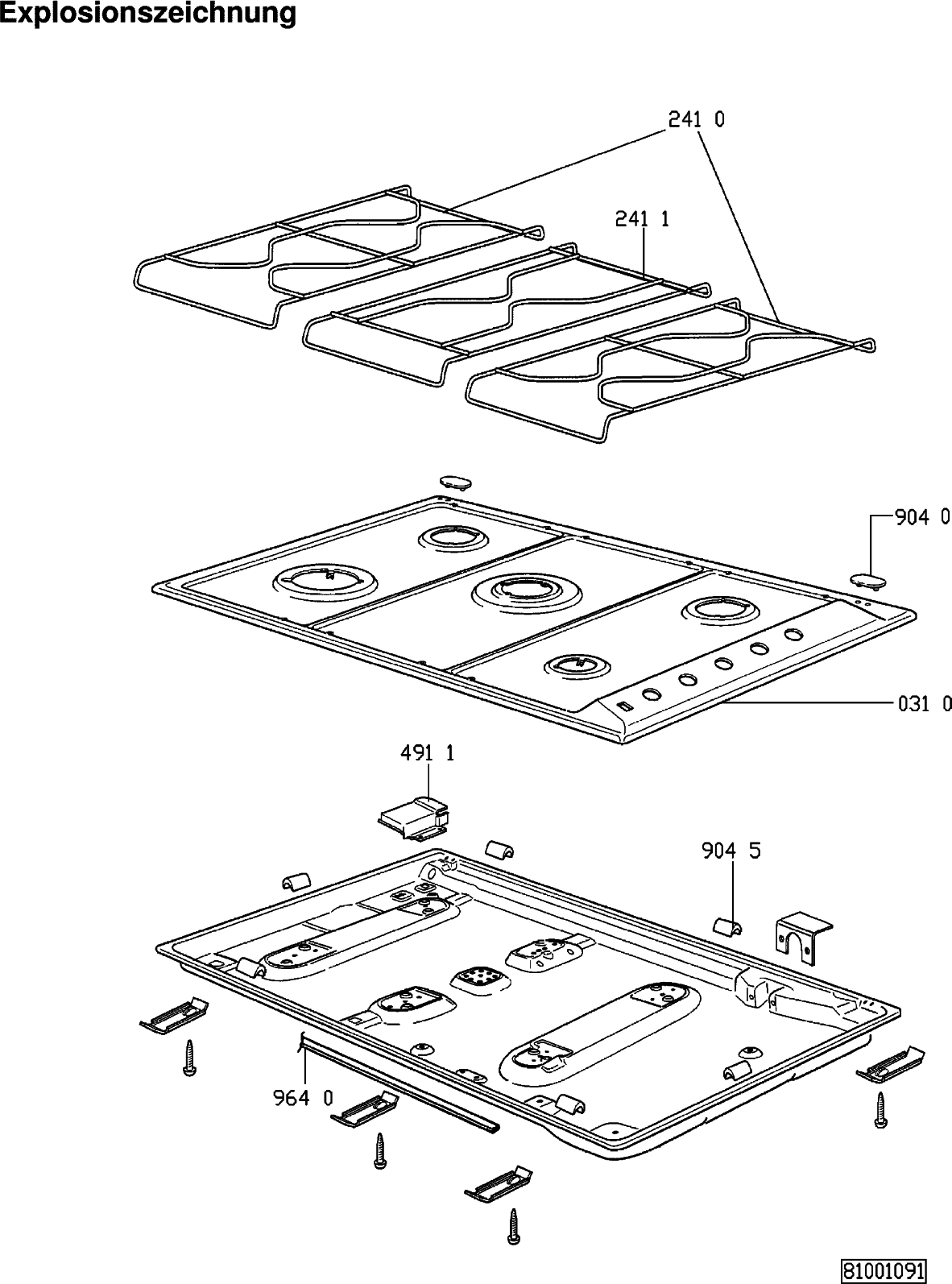 Explosionszeichnung

241 0

241 1

904 0

031 0

491 1

904 5

964 0

81001091