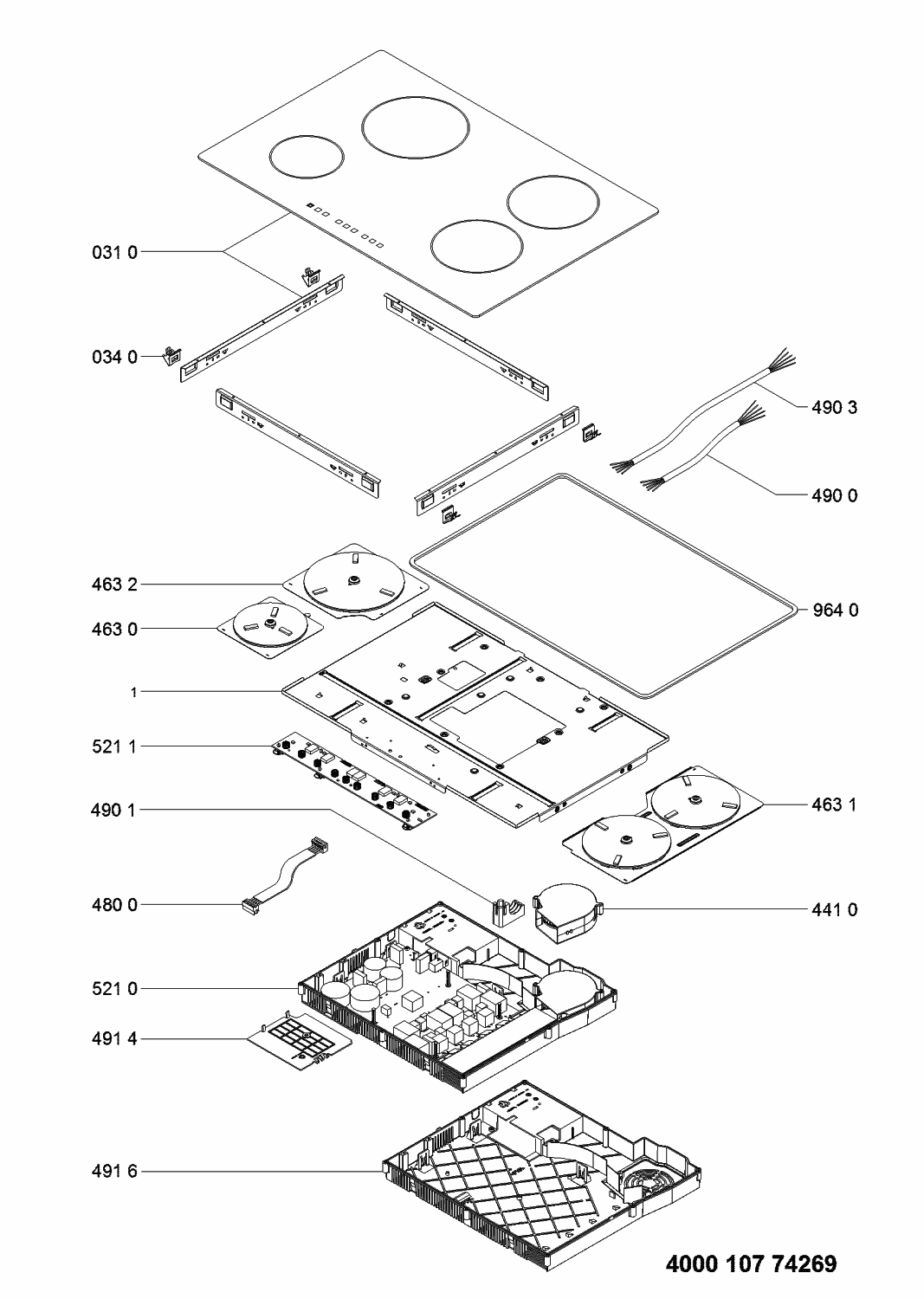 031 0
034 0
490 3
490 0
463 2
463 0
964 0
1
521 1
490 1
463 1
480 0
441 0
521 0
491 4
491 6
4000 107 74269